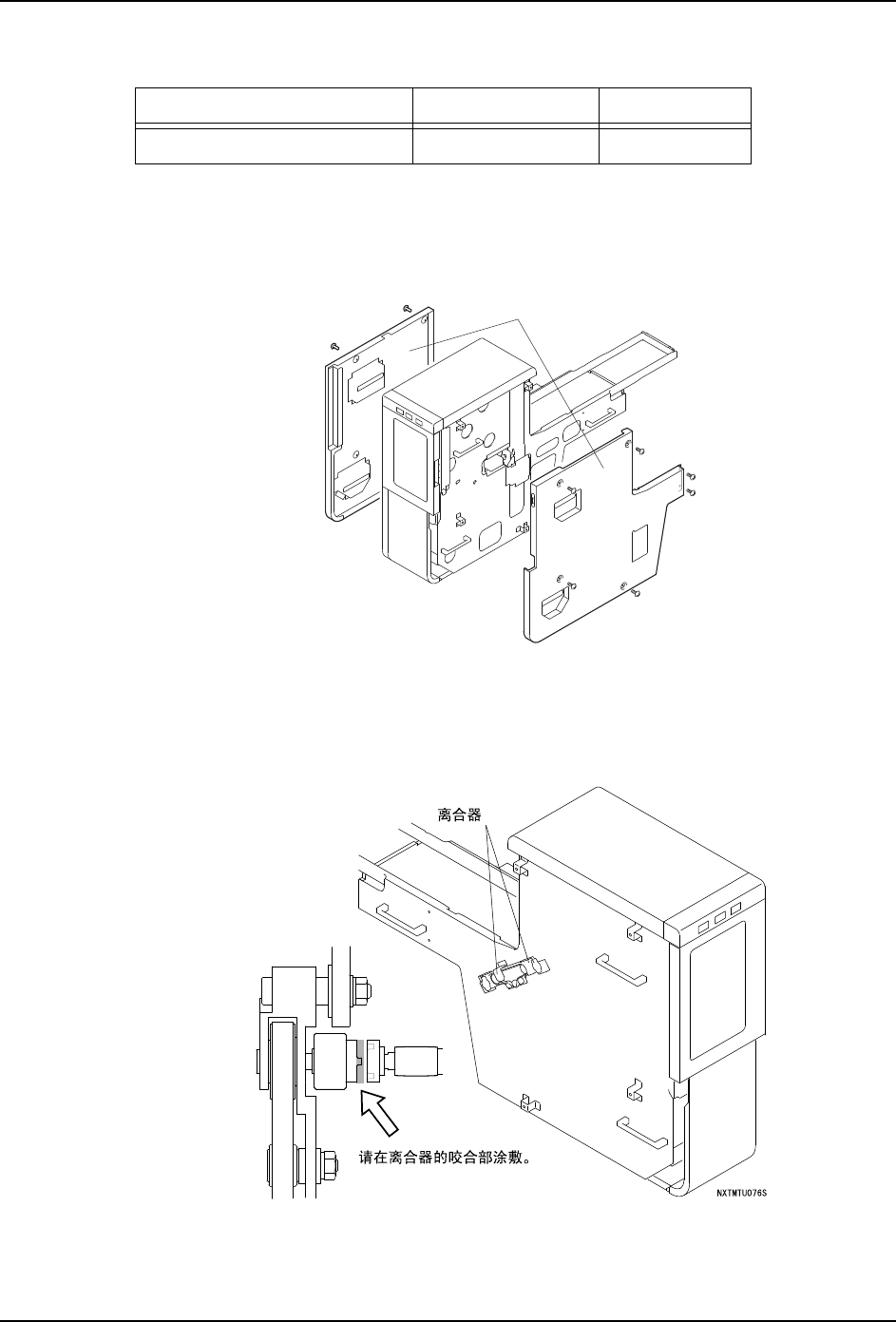 离合器

请在离合器的咬合部涂敷。

NXTMTU076S