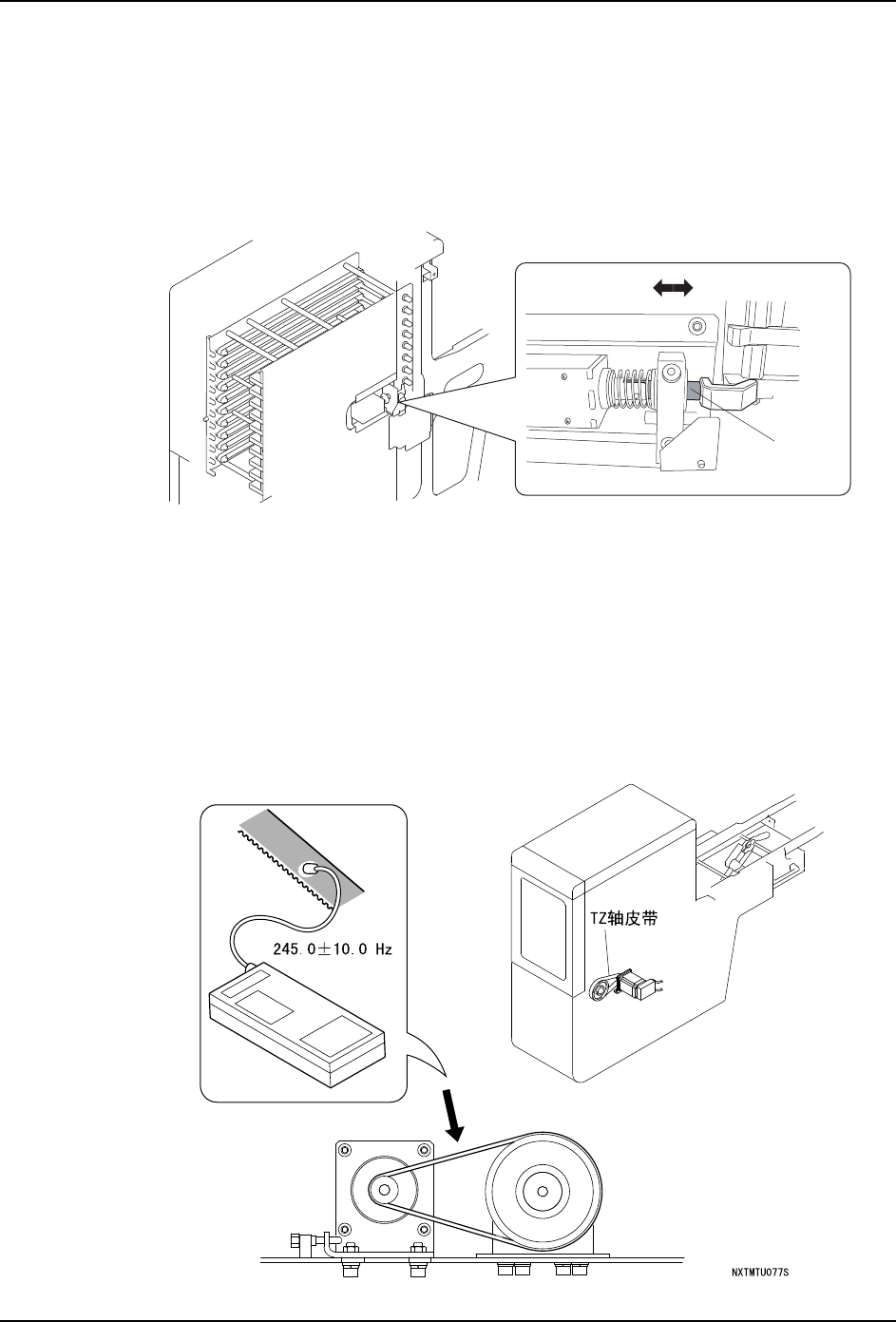 TZ轴皮带

245.0±10.0 Hz

NXTMTU077S