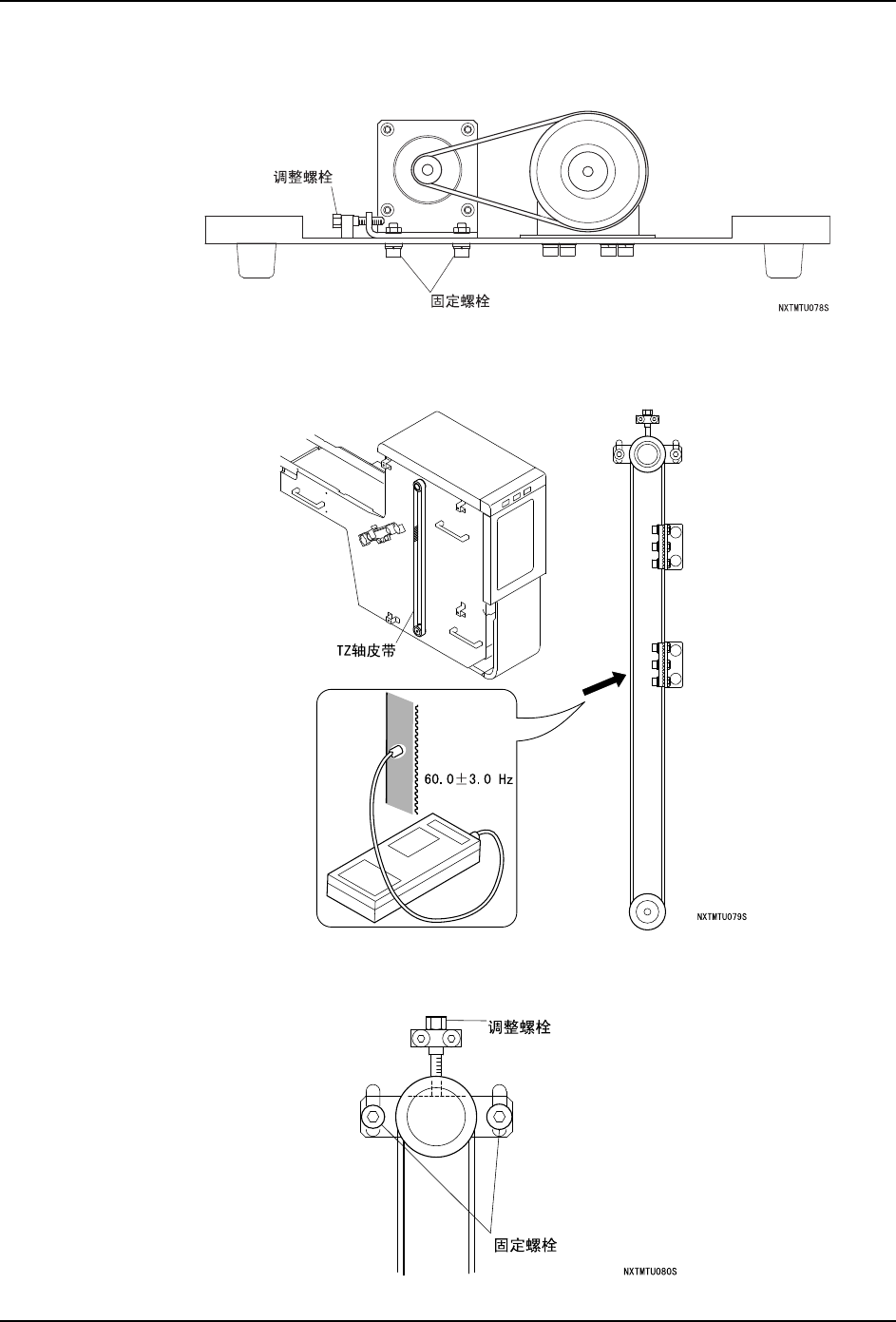 调整螺栓

固定螺栓

NXTMTU078S

TZ轴皮带

60.0±3.0 Hz

NXTMTU079S

调整螺栓

固定螺栓

NXTMTU080S