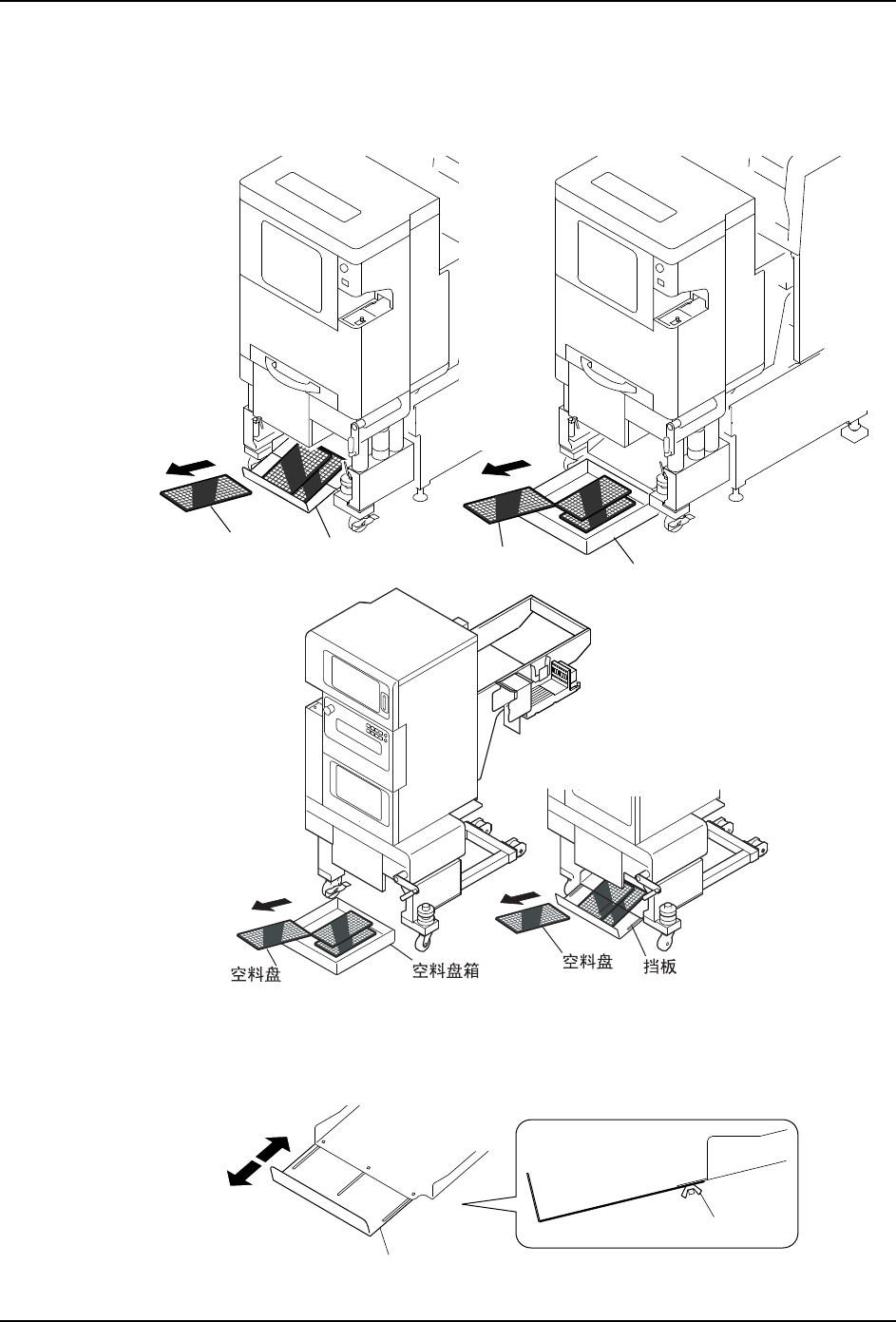 空料盘

空料盘箱

空料盘

挡板