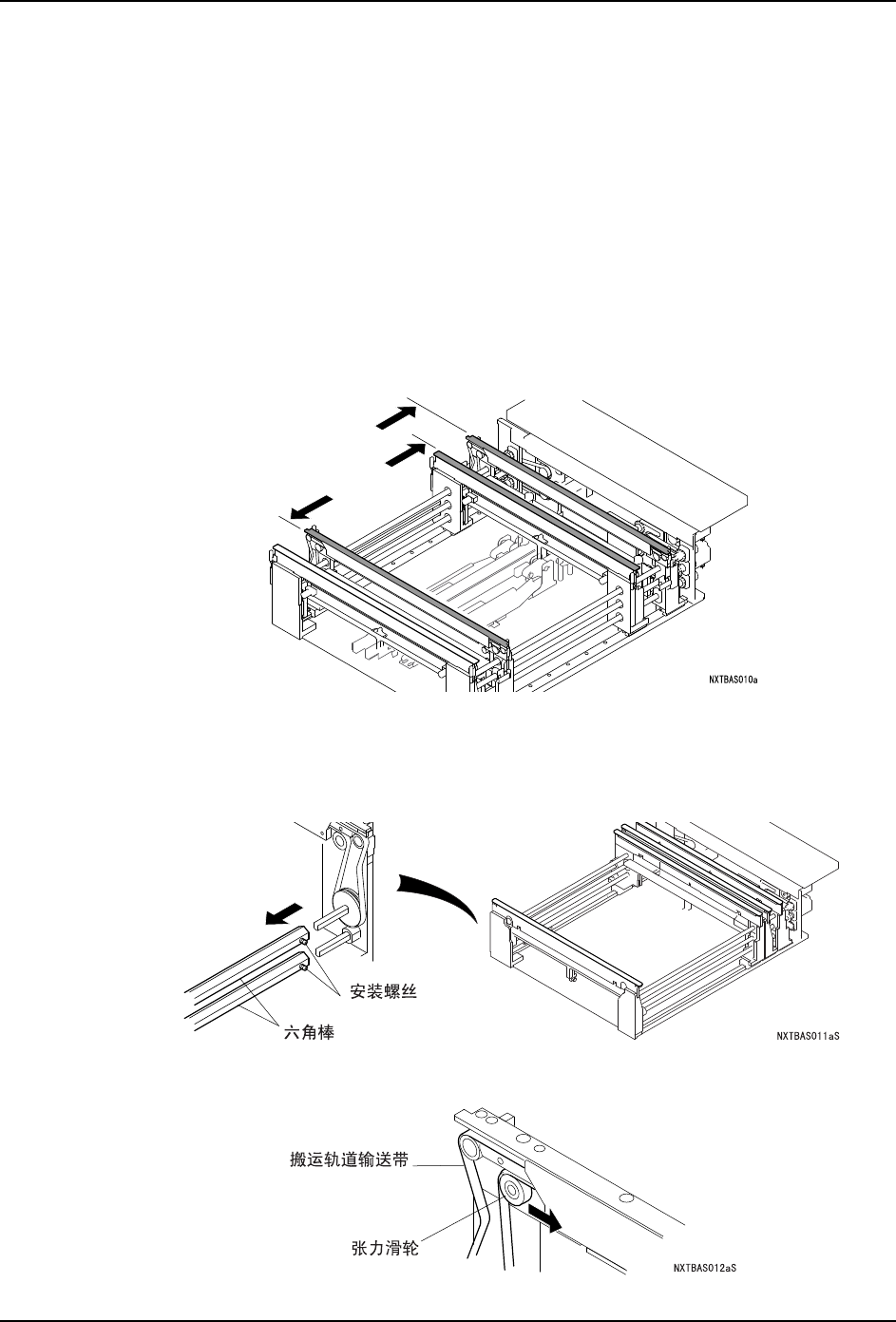 NXTBAS010a

安装螺丝

六角棒

NXTBAS011aS

搬运轨道输送带

张力滑轮

NXTBAS012aS