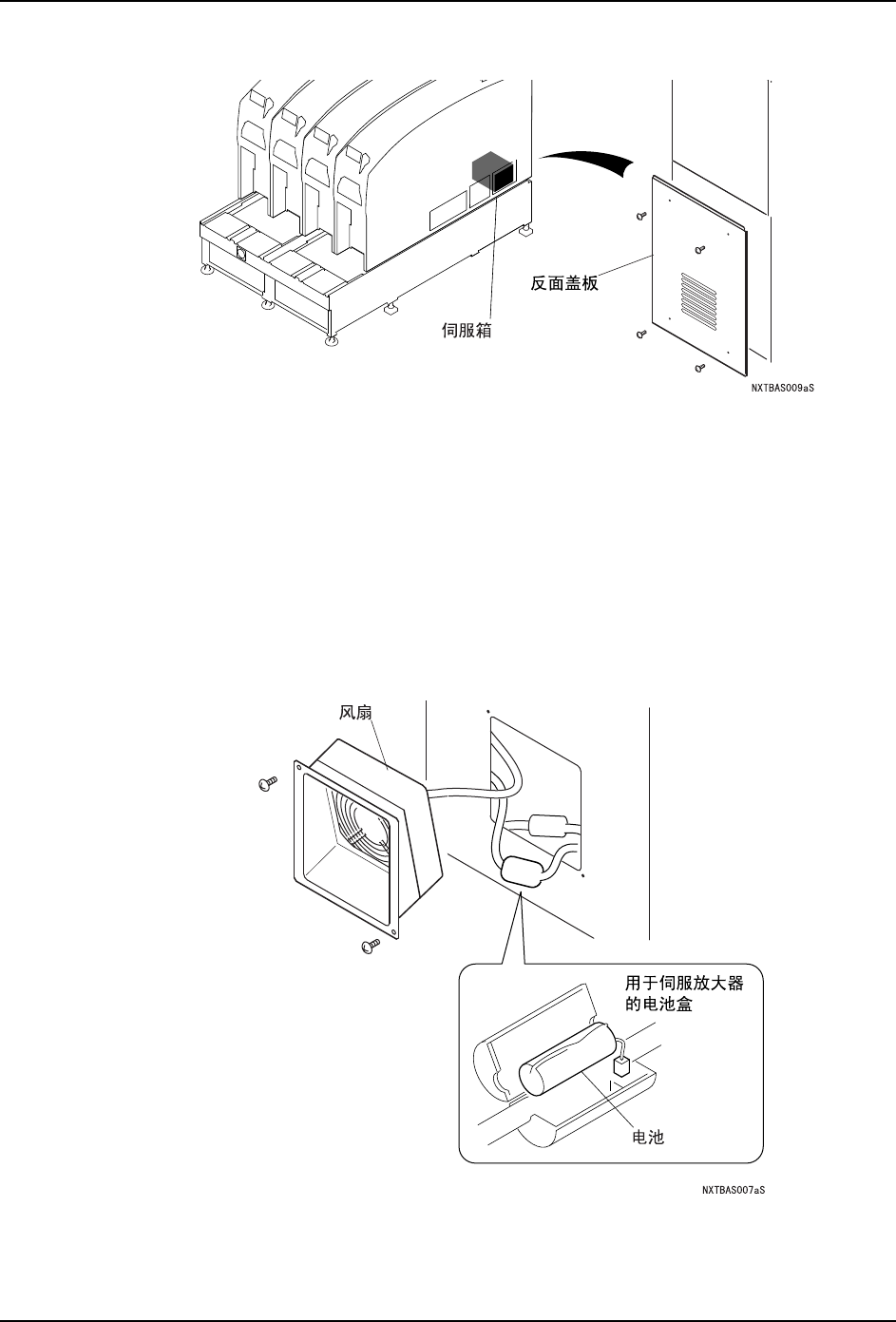 反面盖板

伺服箱

NXTBAS009aS

风扇

用于伺服放大器的电池盒

电池

NXTBAS007aS