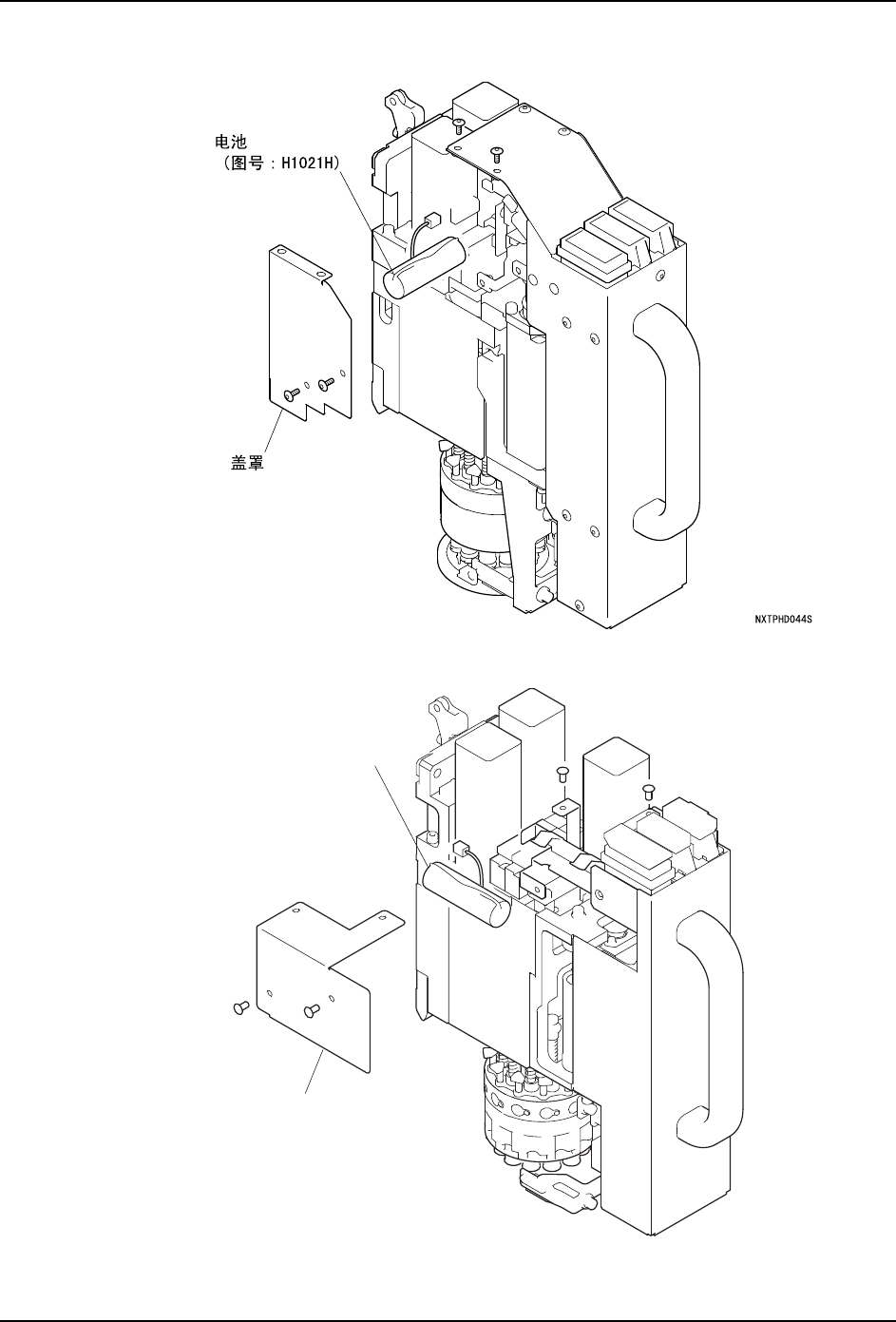 电池
（图号：H1021H）

盖罩

NXTPHD044S