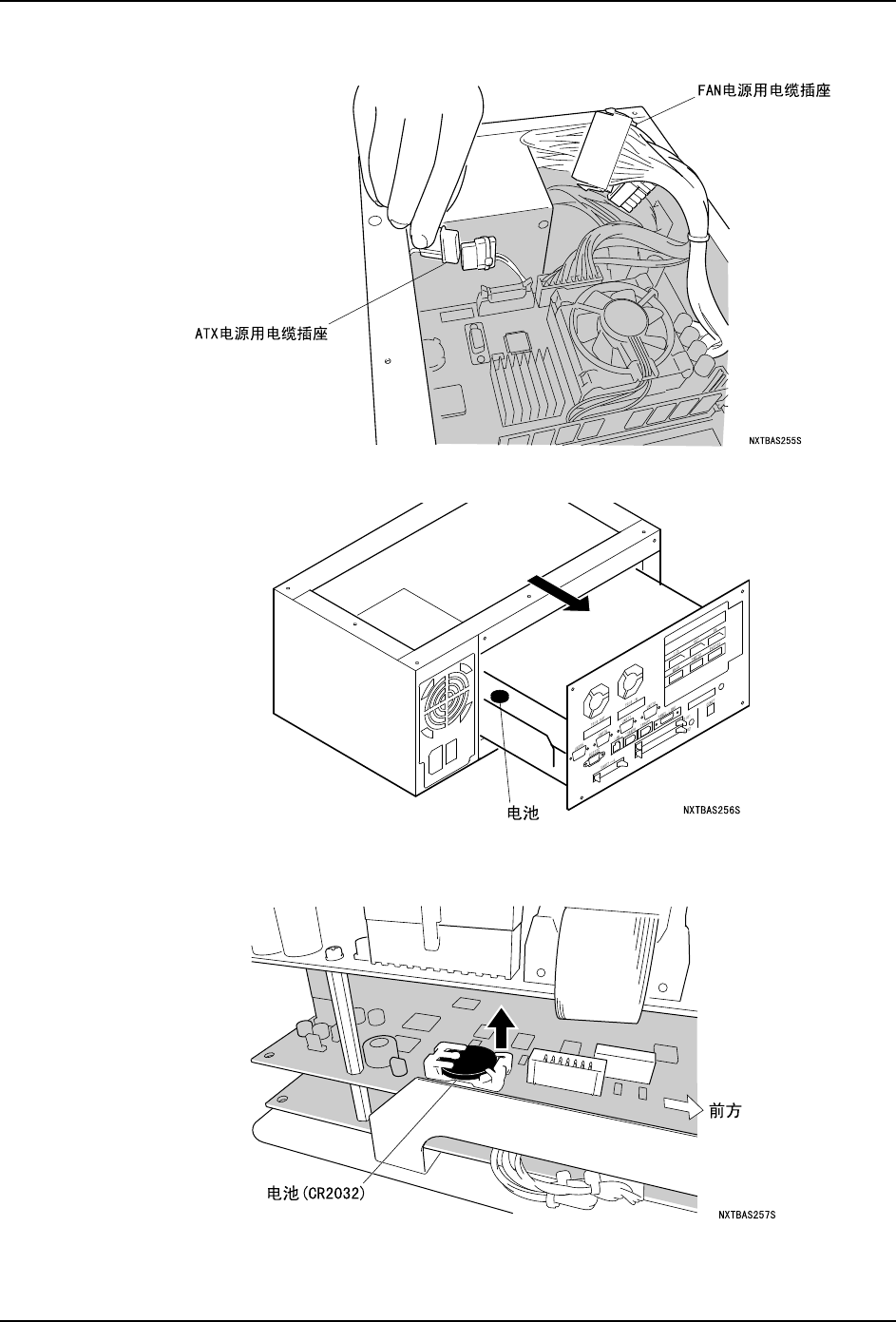 FAN电源用电缆插座

ATX电源用电缆插座

NXTBAS255S

电池

NXTBAS256S

前方

电池(CR2032)

NXTBAS257S