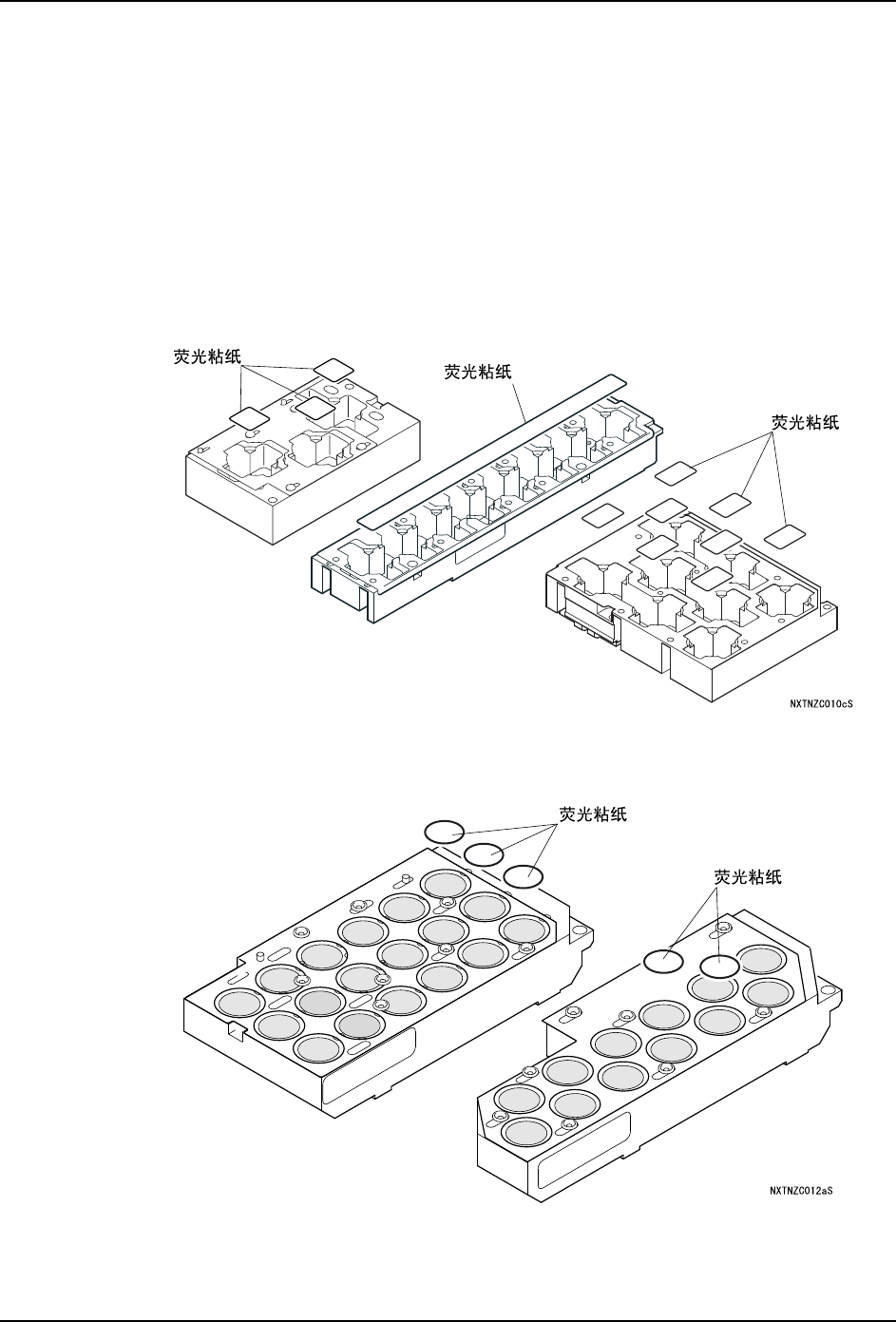 荧光粘纸

荧光粘纸

荧光粘纸

NXTNZC010cS

荧光粘纸

荧光粘纸

NXTNZC012aS