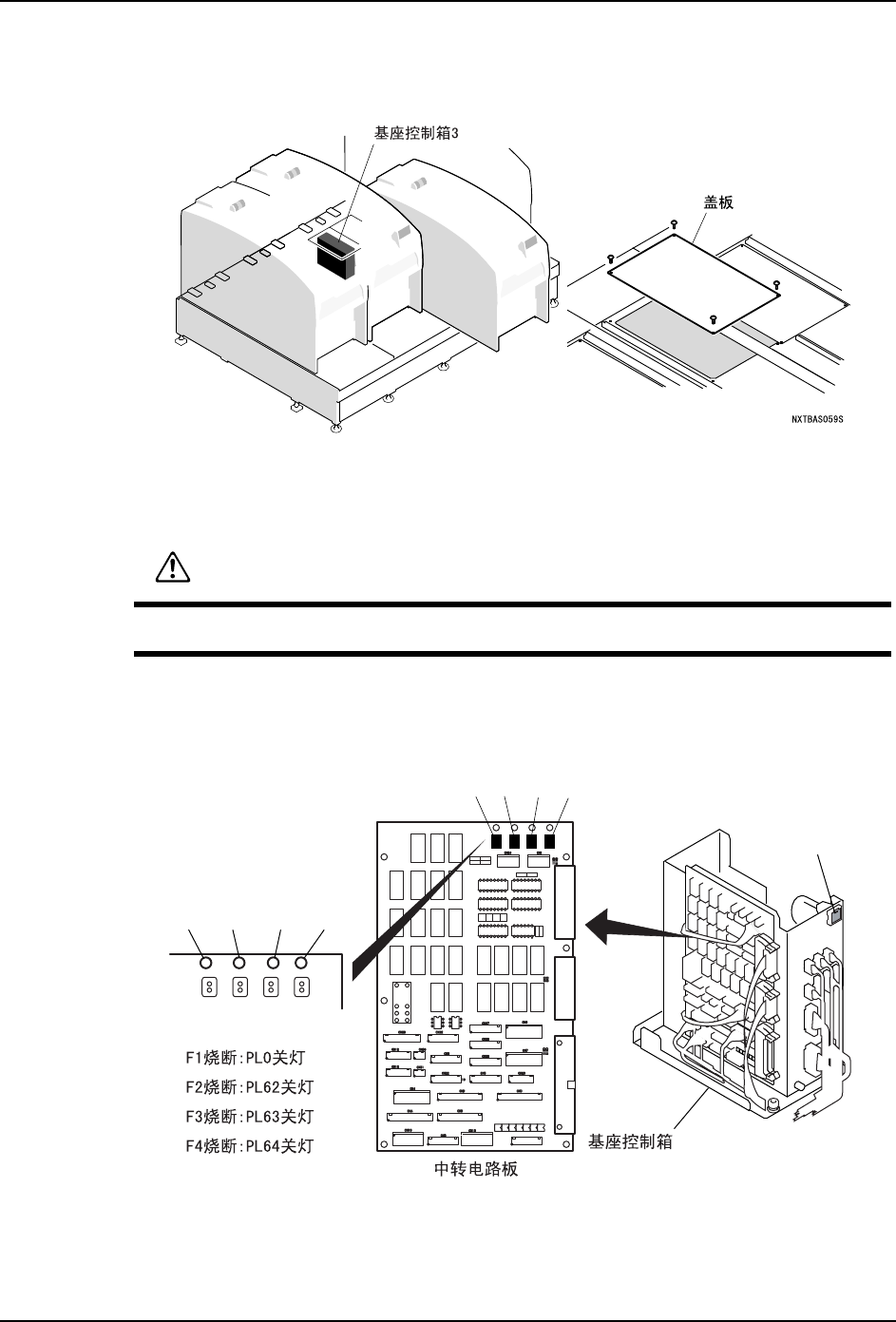 基座控制箱3

盖板

NXTBAS059S

F1烧断:PL0关灯

F2烧断:PL62关灯

F3烧断:PL63关灯

F4烧断:PL64关灯

中转电路板

基座控制箱