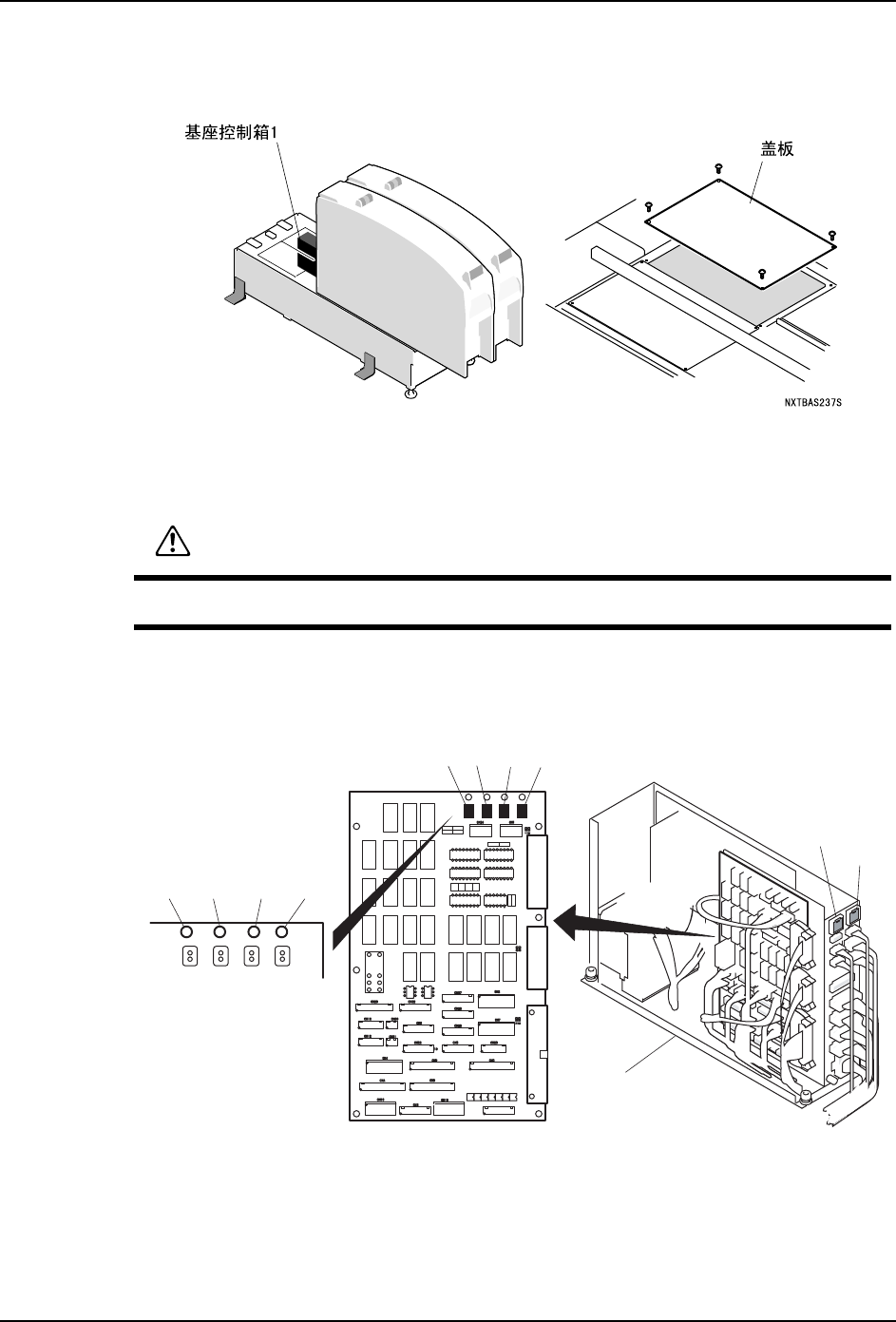 基座控制箱1

盖板

NXTBAS237S