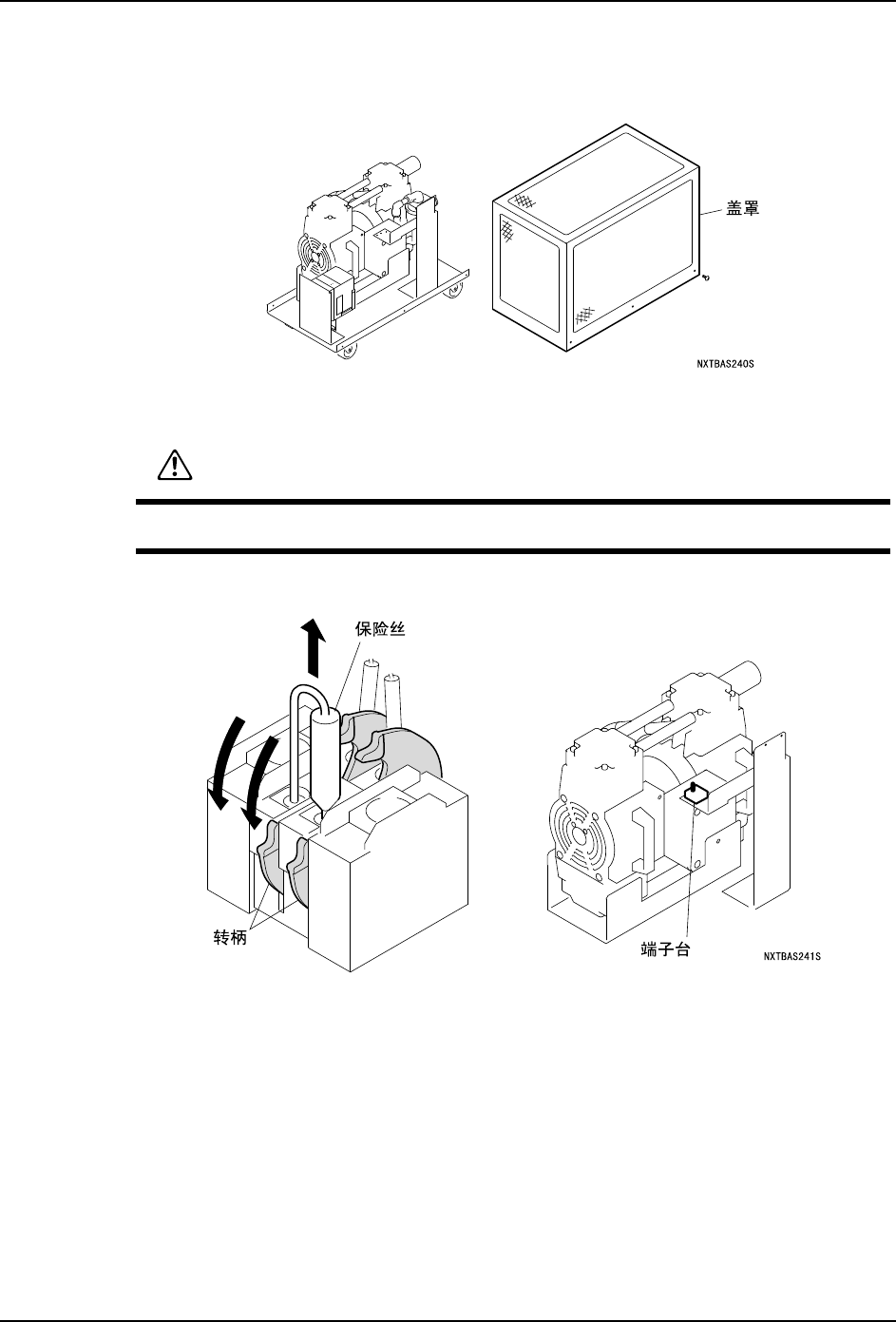 盖罩

NXTBAS240S

保险丝

转柄

端子台

NXTBAS241S