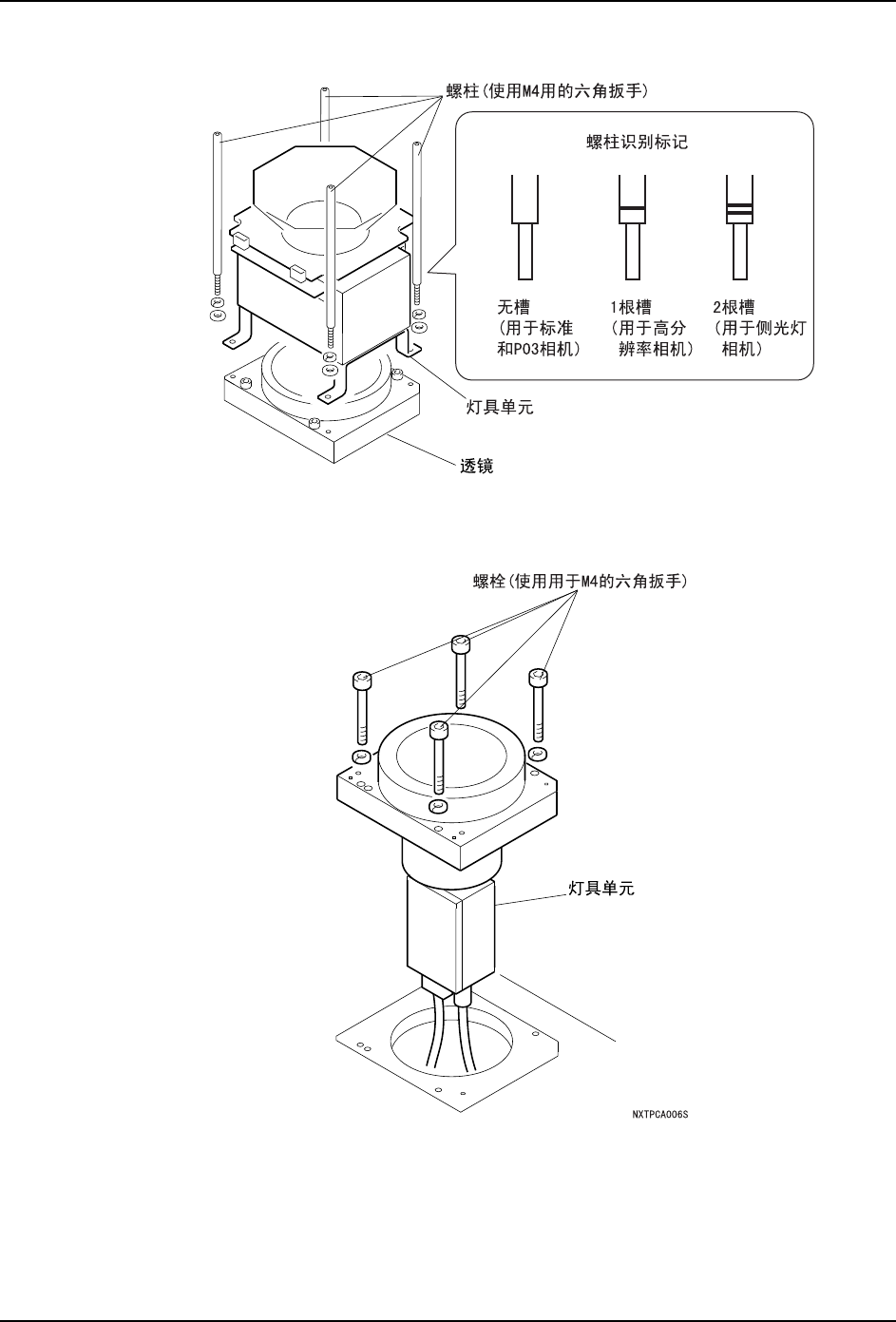 螺柱(使用M4用的六角扳手)

螺柱识别标记

无槽
(用于标准和P03相机)

1根槽
(用于高分辨率相机)

2根槽
(用于侧光灯相机)

灯具单元

透镜

螺栓(使用用于M4的六角扳手)

灯具单元

NXTPCA006S