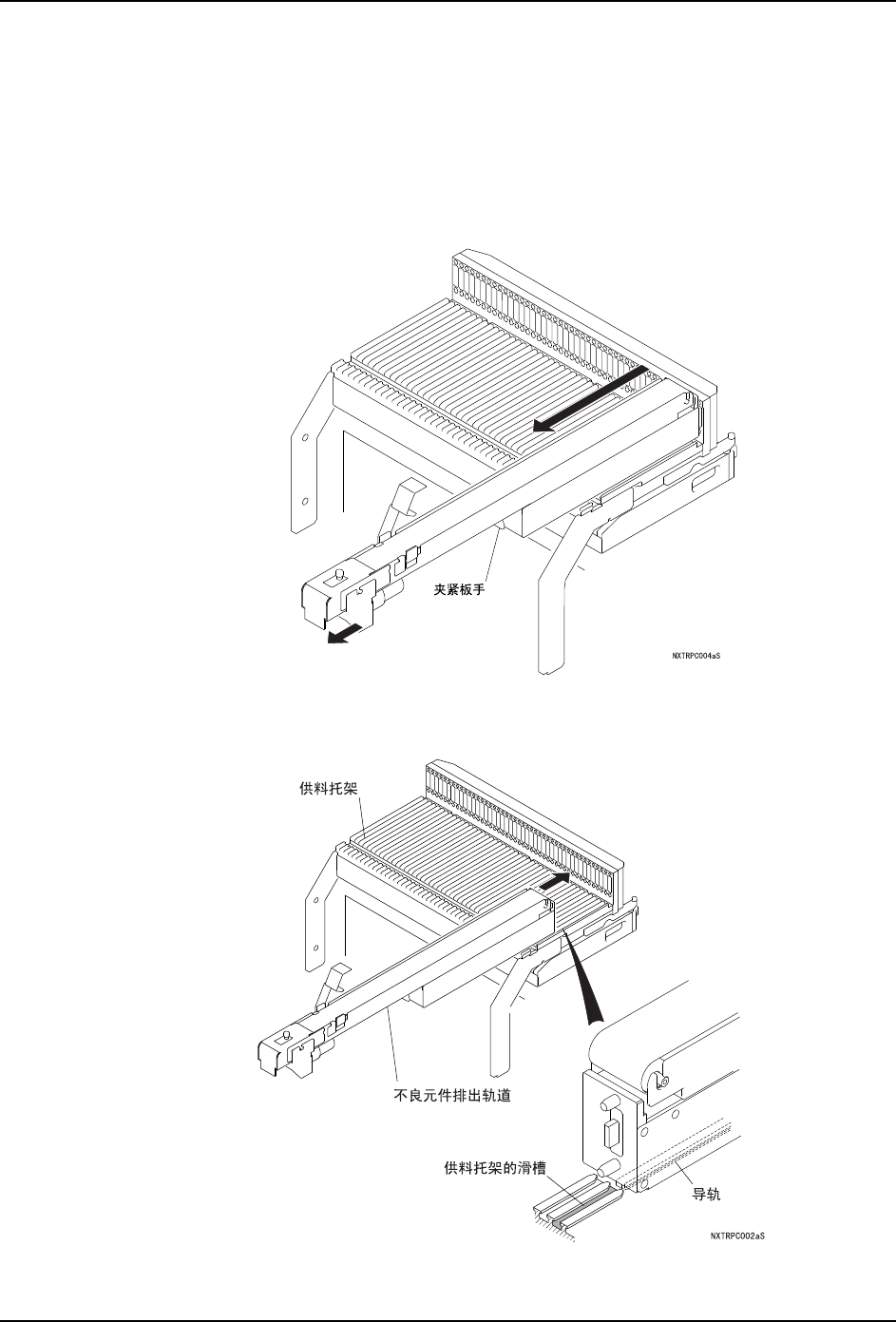 夹紧板手

NXTRPC004aS

供料托架

不良元件排出轨道

供料托架的滑槽

导轨

NXTRPC002aS