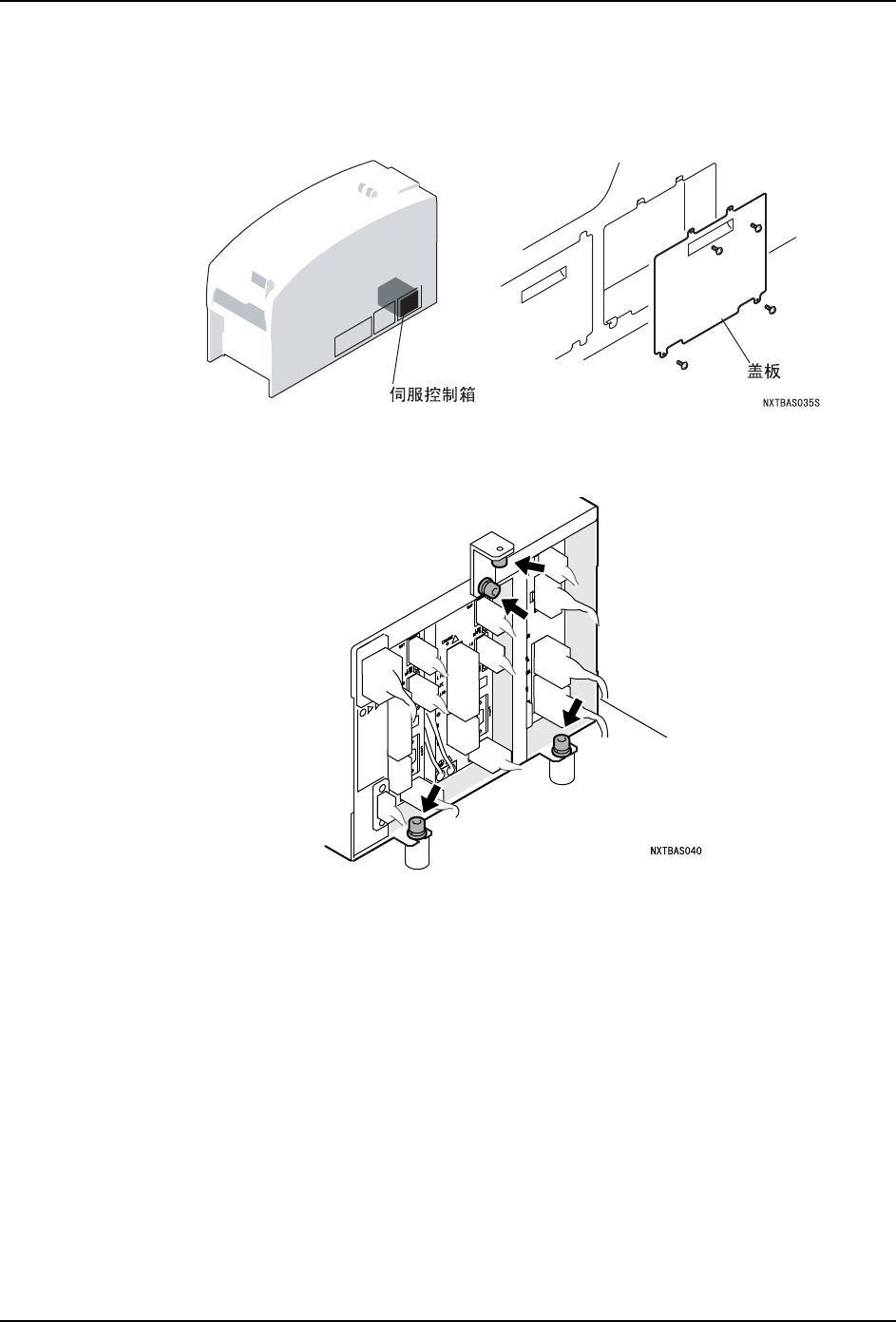 伺服控制箱

盖板

NXTBAS035S

NXTBAS040