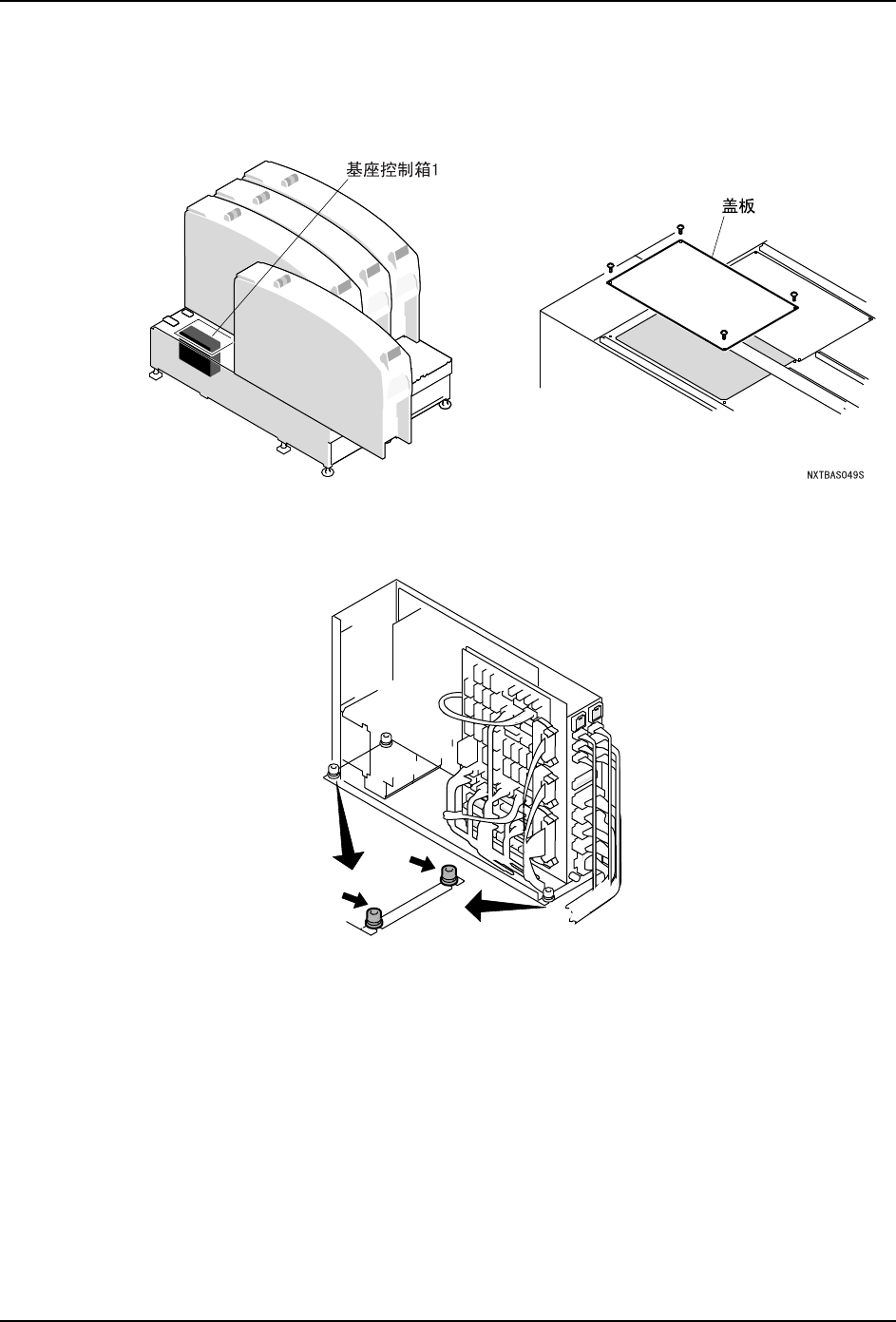 基座控制箱1

盖板

NXTBAS049S