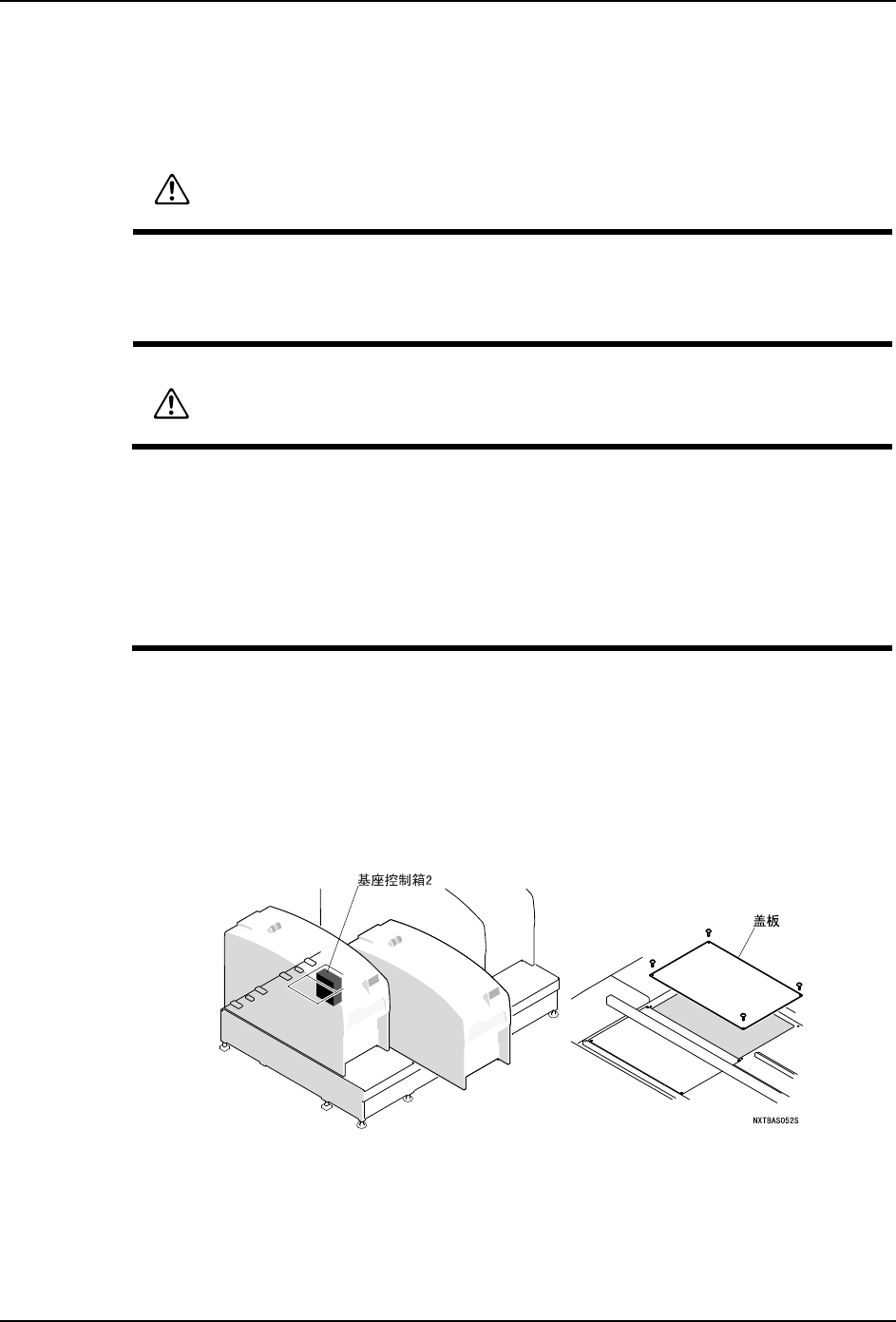 基座控制箱2

盖板

NXTBAS052S