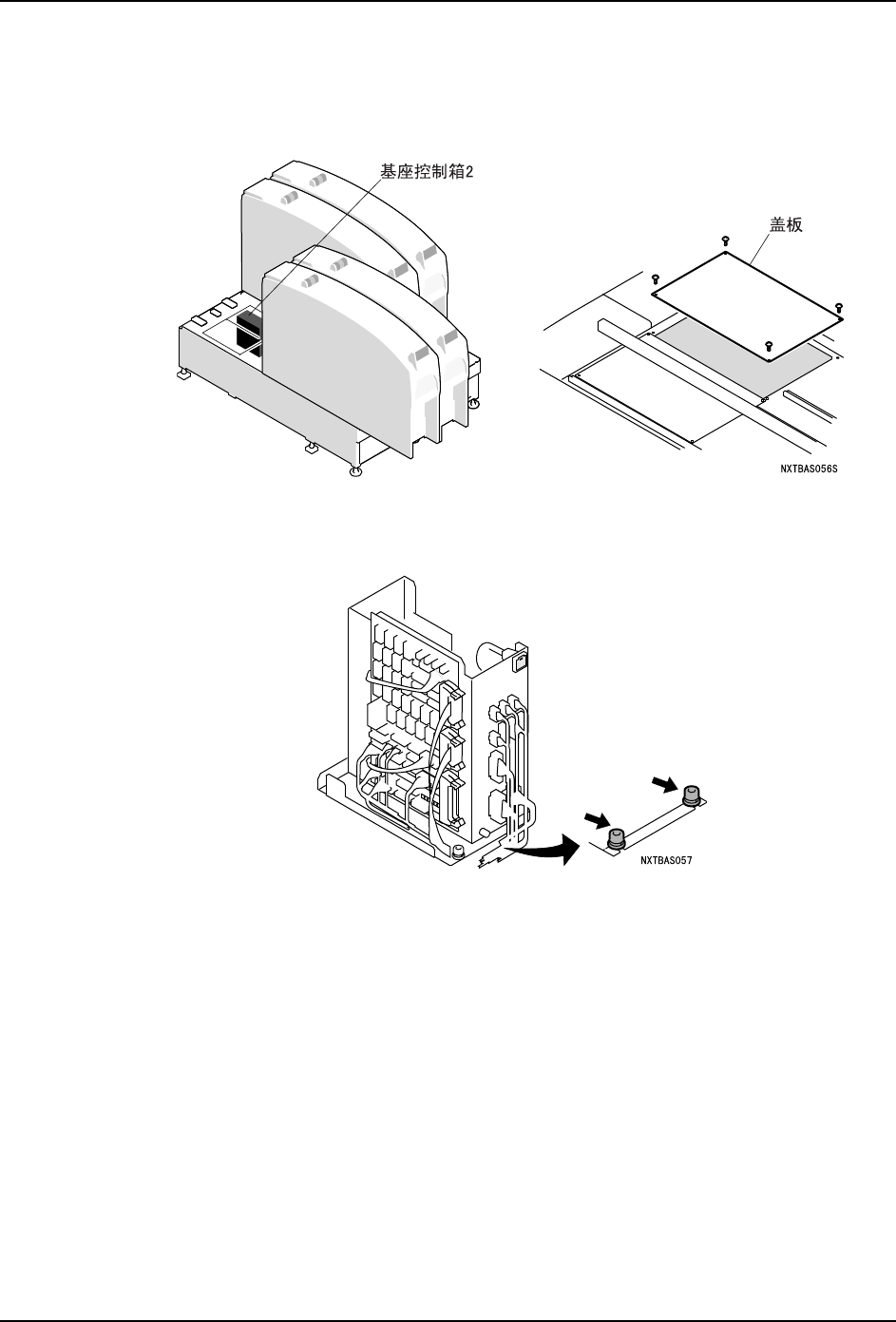 基座控制箱2

盖板

NXTBAS056S

NXTBAS057