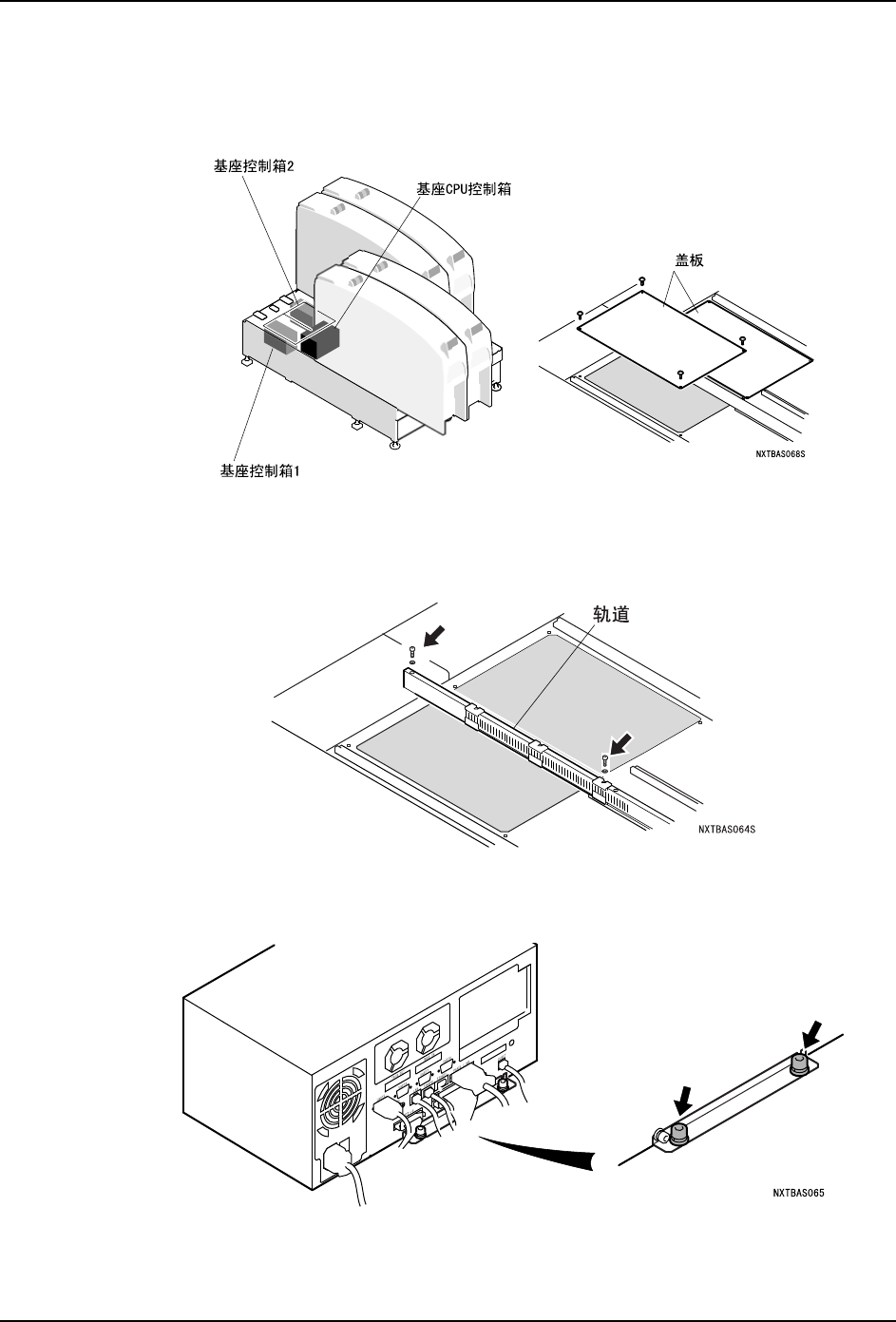 基座控制箱2

基座CPU控制箱

盖板

基座控制箱1

NXTBAS066S

轨道

NXTBAS064S

NXTBAS065