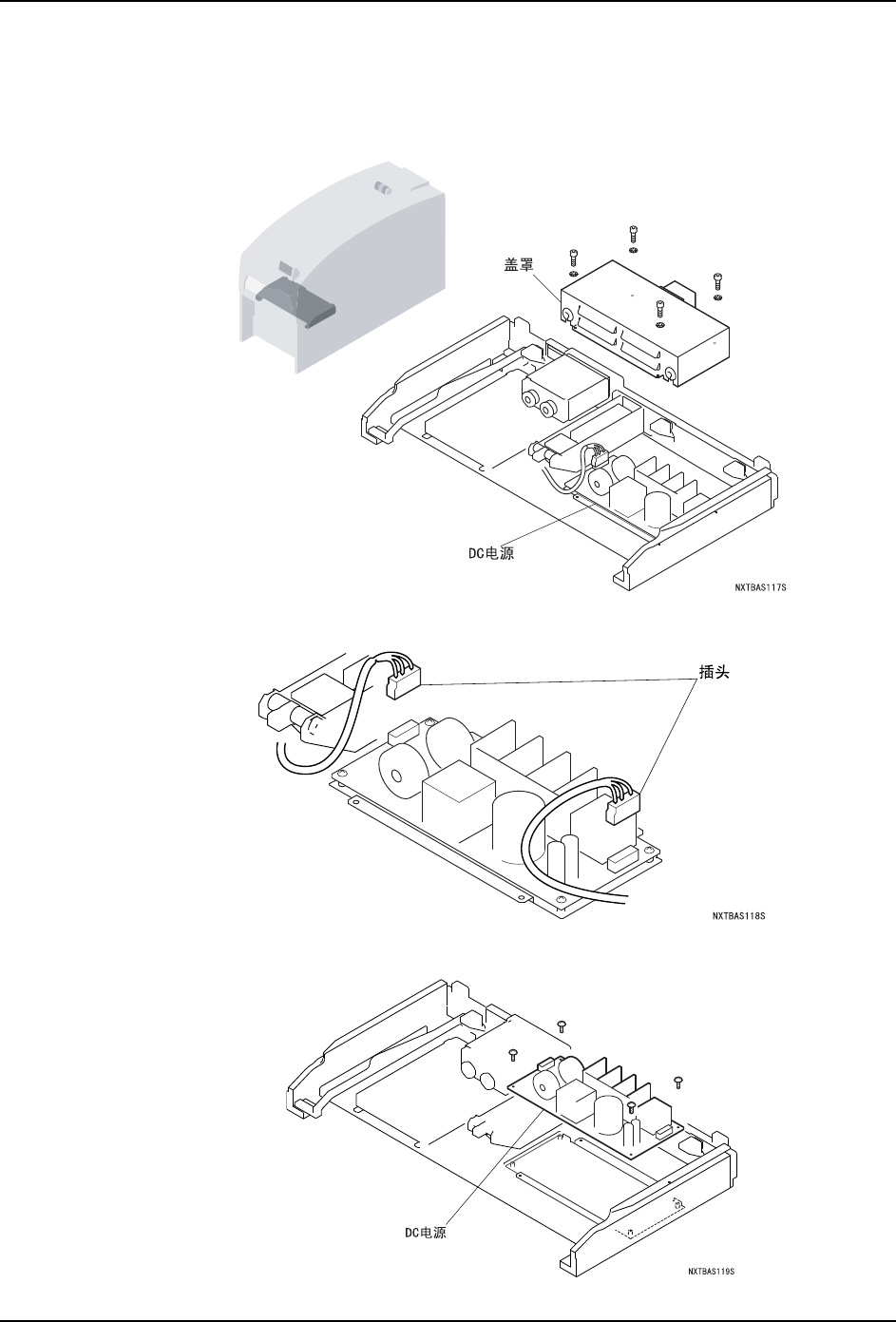 盖罩

DC电源

NXTBAS117S

插头

NXTBAS118S

DC电源

NXTBAS119S