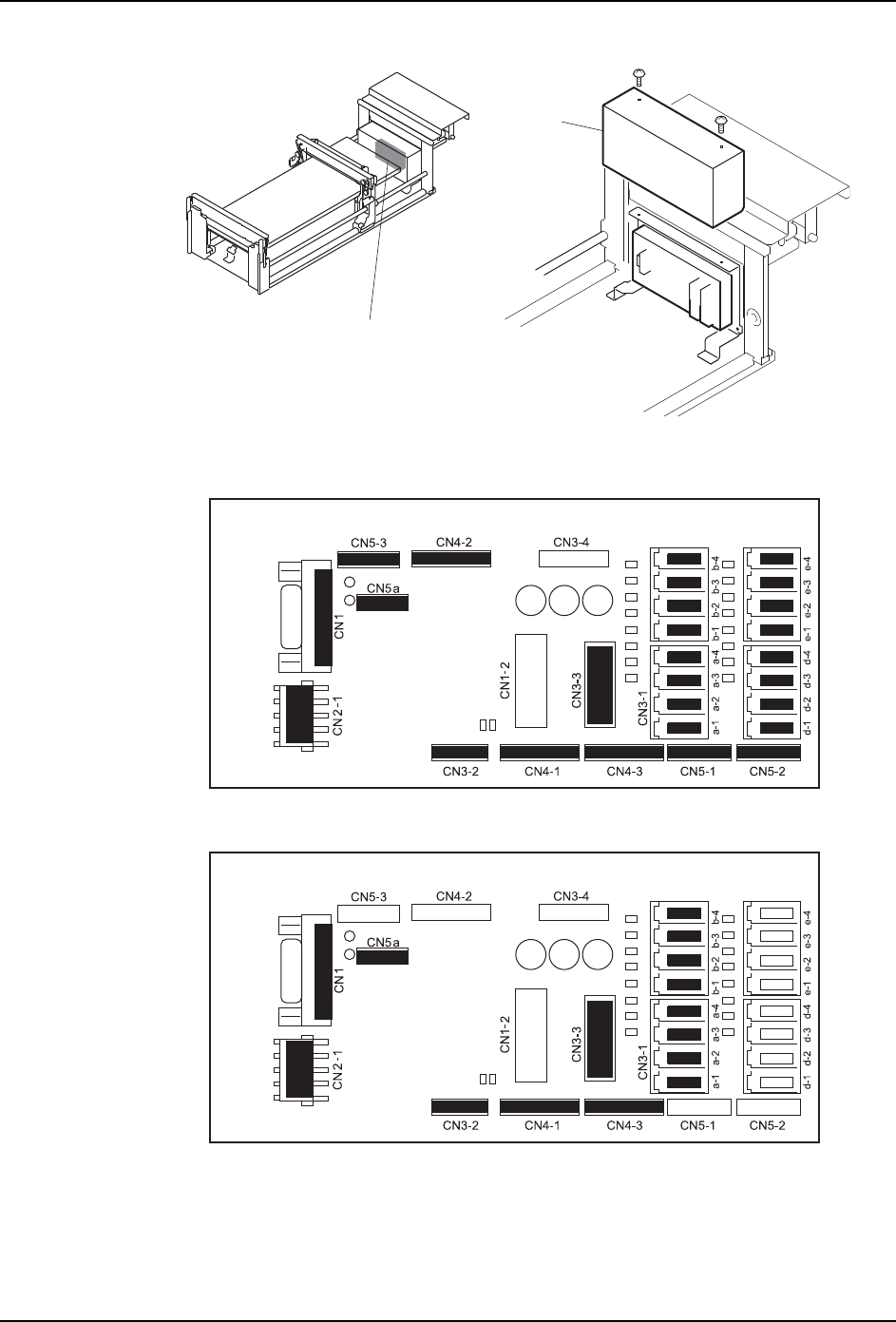 CN5-3
CN4-2
CN3-4
CN5a
CN1
CN2-1
CN1-2
CN3-3
CN3-1
b-4
b-3
b-2
b-1
a-4
a-3
a-2
a-1
e-4
e-3
e-2
e-1
d-4
d-3
d-2
d-1
CN3-2
CN4-1
CN4-3
CN5-1
CN5-2

CN5-3
CN4-2
CN3-4
CN5a
CN1
CN2-1
CN1-2
CN3-3
CN3-1
b-4
b-3
b-2
b-1
a-4
a-3
a-2
a-1
e-4
e-3
e-2
e-1
d-4
d-3
d-2
d-1
CN3-2
CN4-1
CN4-3
CN5-1
CN5-2