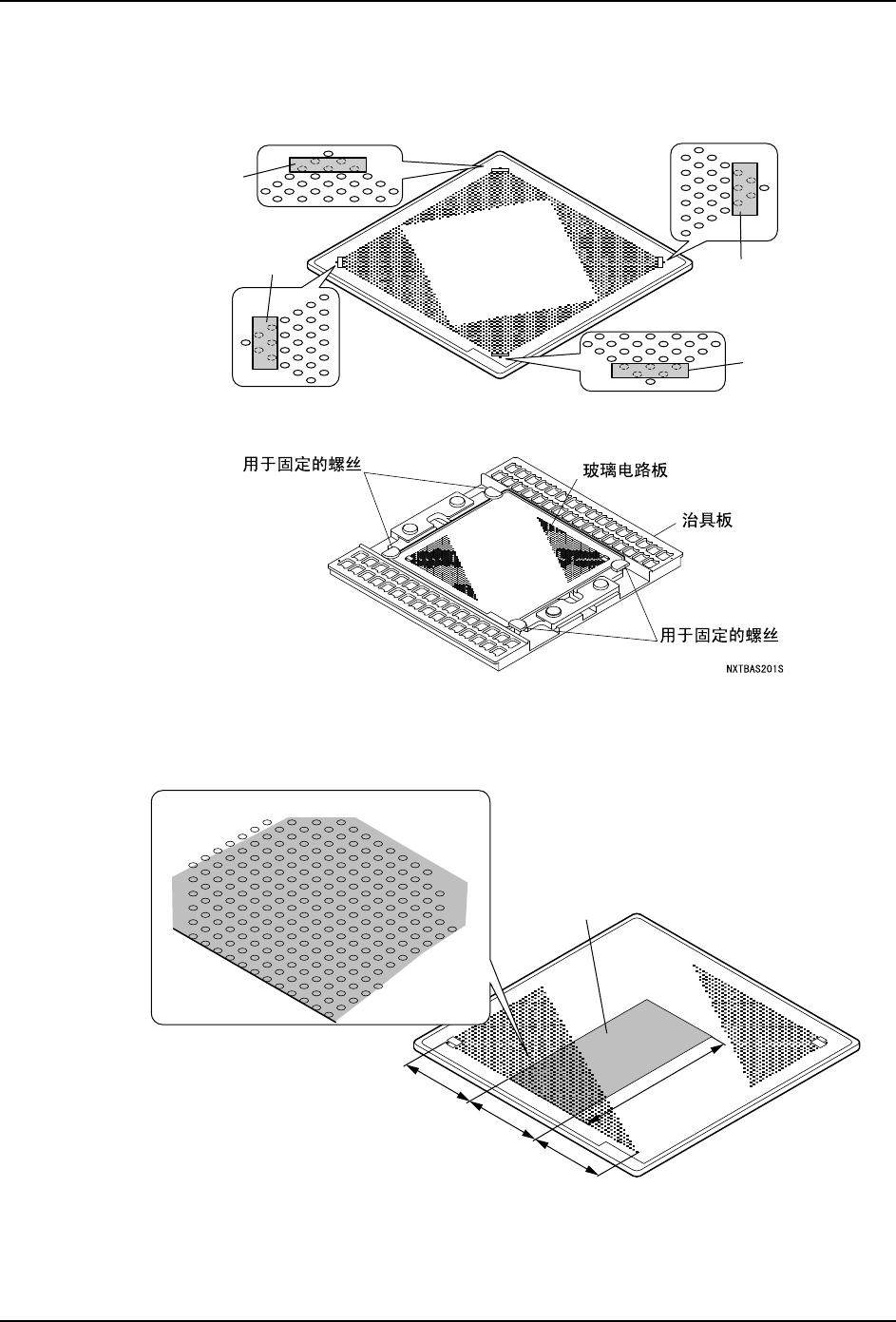 用于固定的螺丝

玻璃电路板

治具板

用于固定的螺丝

NXTBAS201S