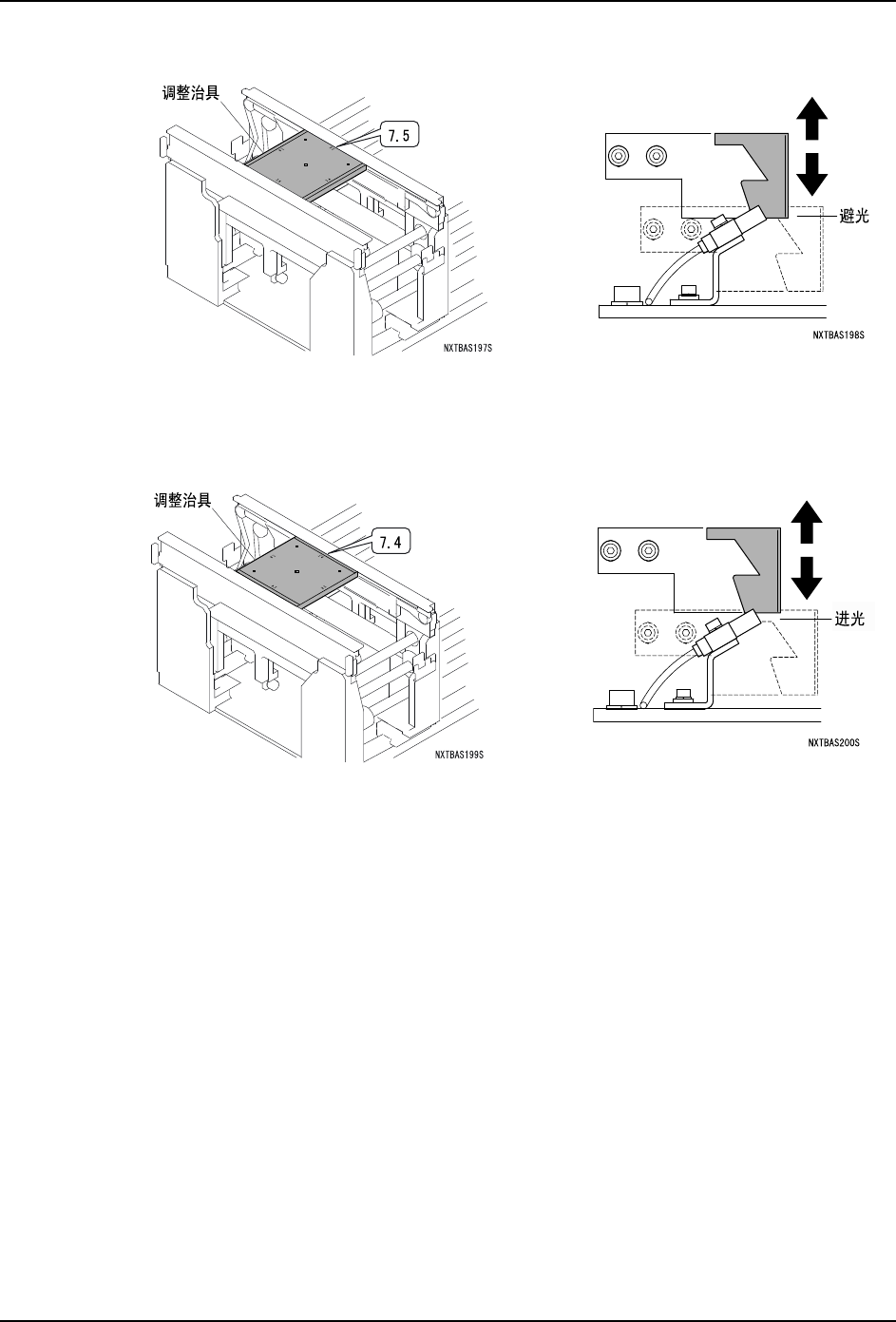 调整治具

7.5

NXTBAS197S

避光

NXTBAS198S

调整治具

7.4

NXTBAS199S

进光

NXTBAS200S