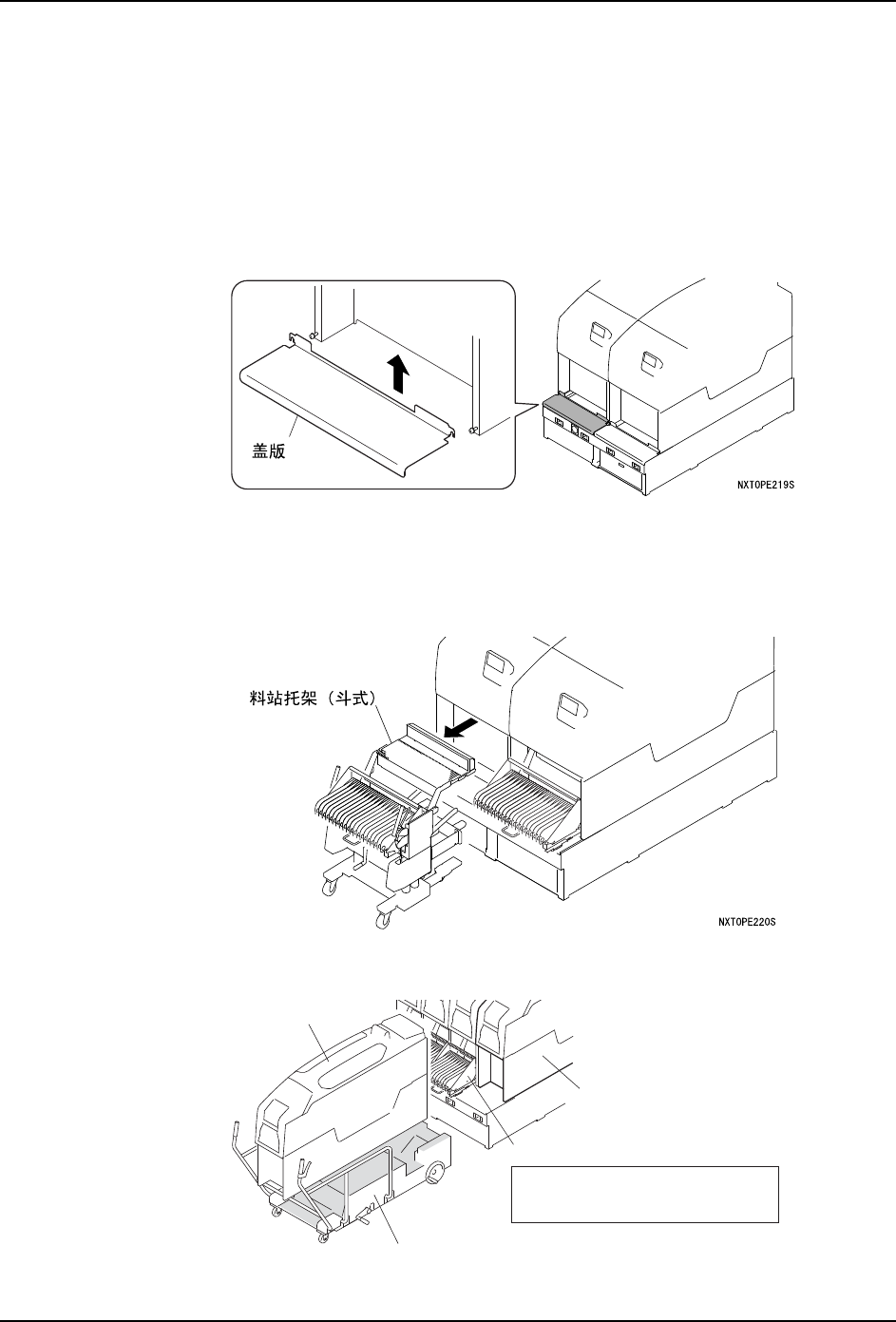 盖版

NXTOPE219S

料站托架（斗式）

NXTOPE220S