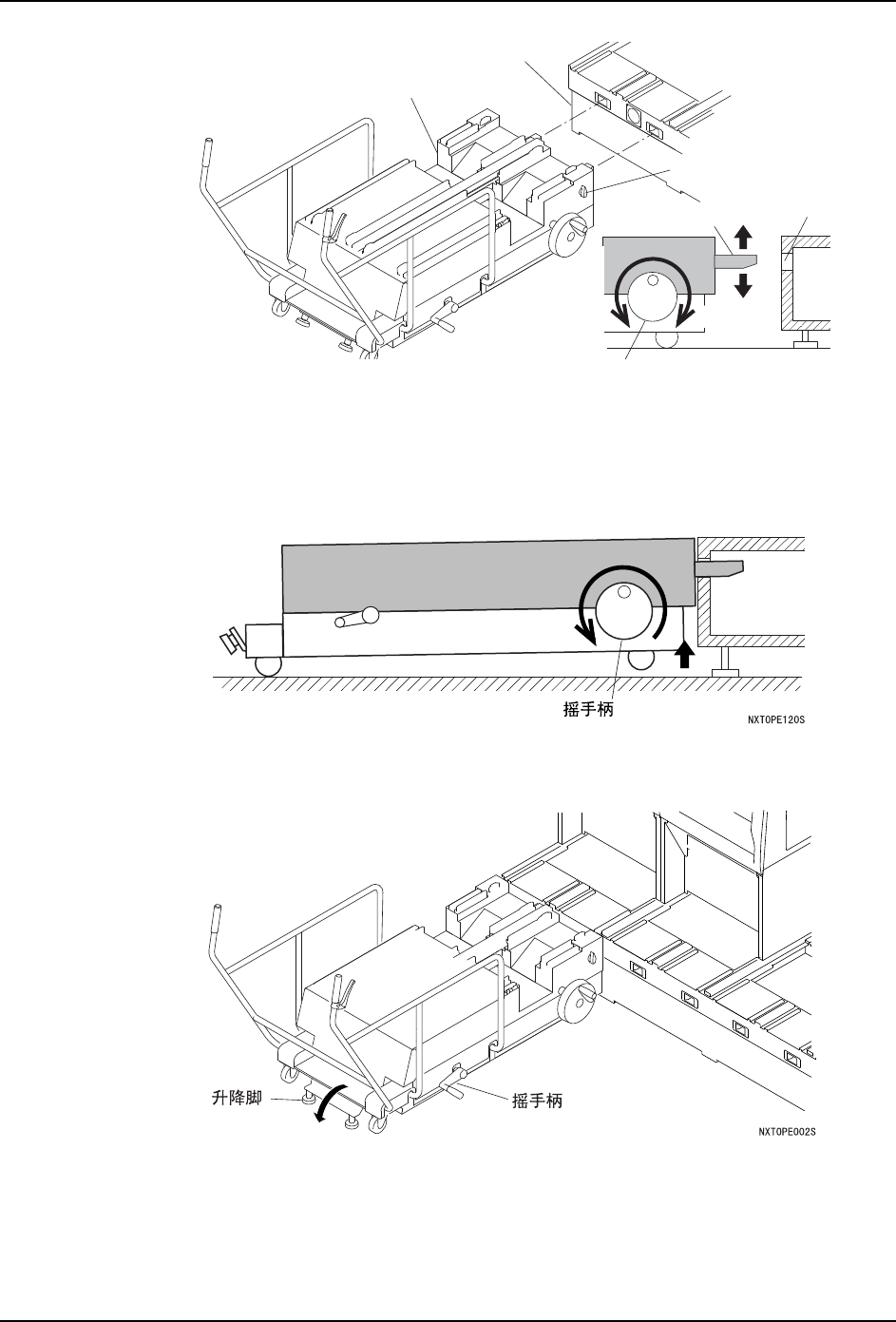 摇手柄

NXTOPE120S

升降脚

摇手柄

NXTOPE002S