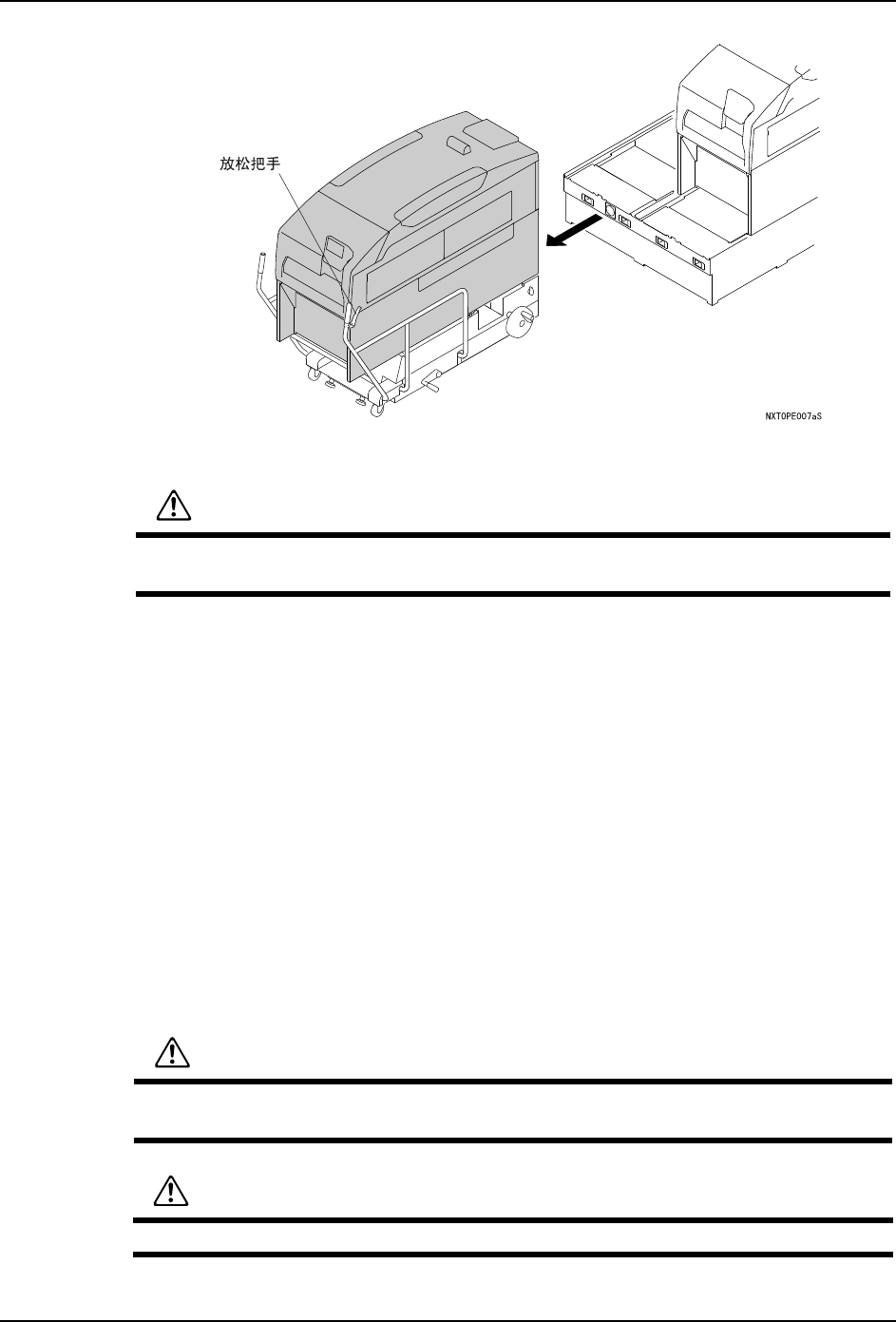 放松把手

NXTOPE007aS