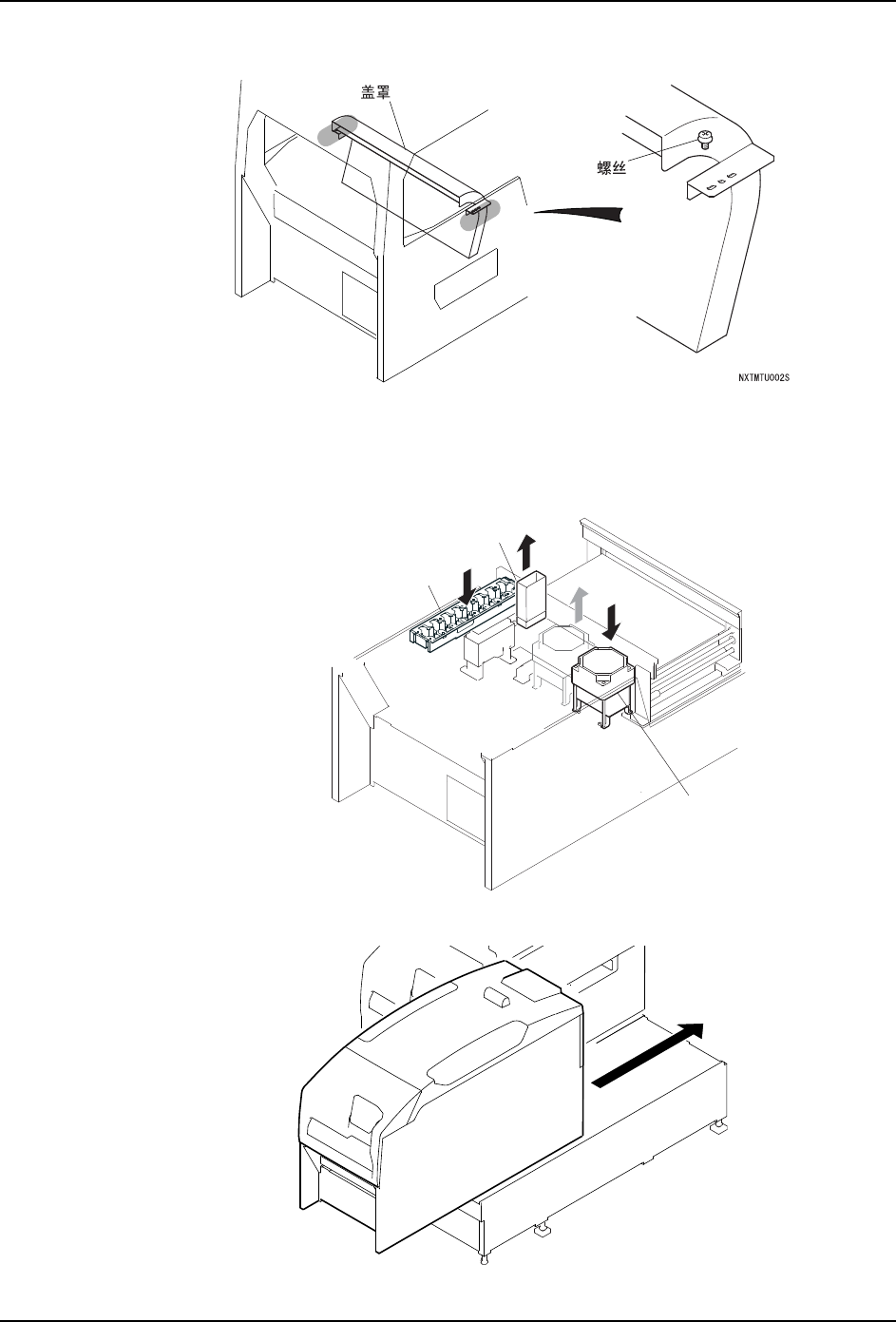 盖罩

螺丝

NXTMTU002S