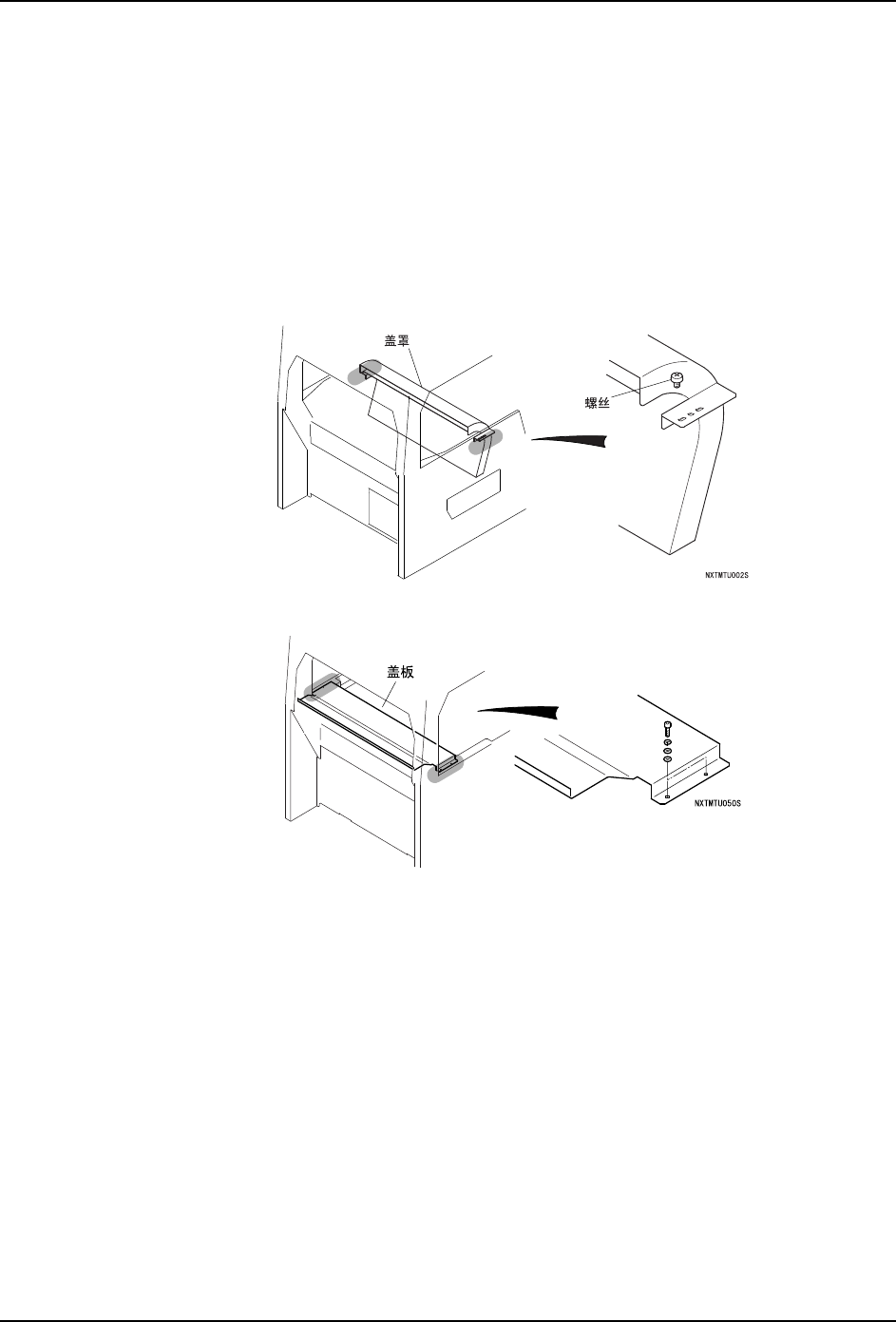 盖罩

螺丝

NXTMTU002S

盖板

NXTMTU050S