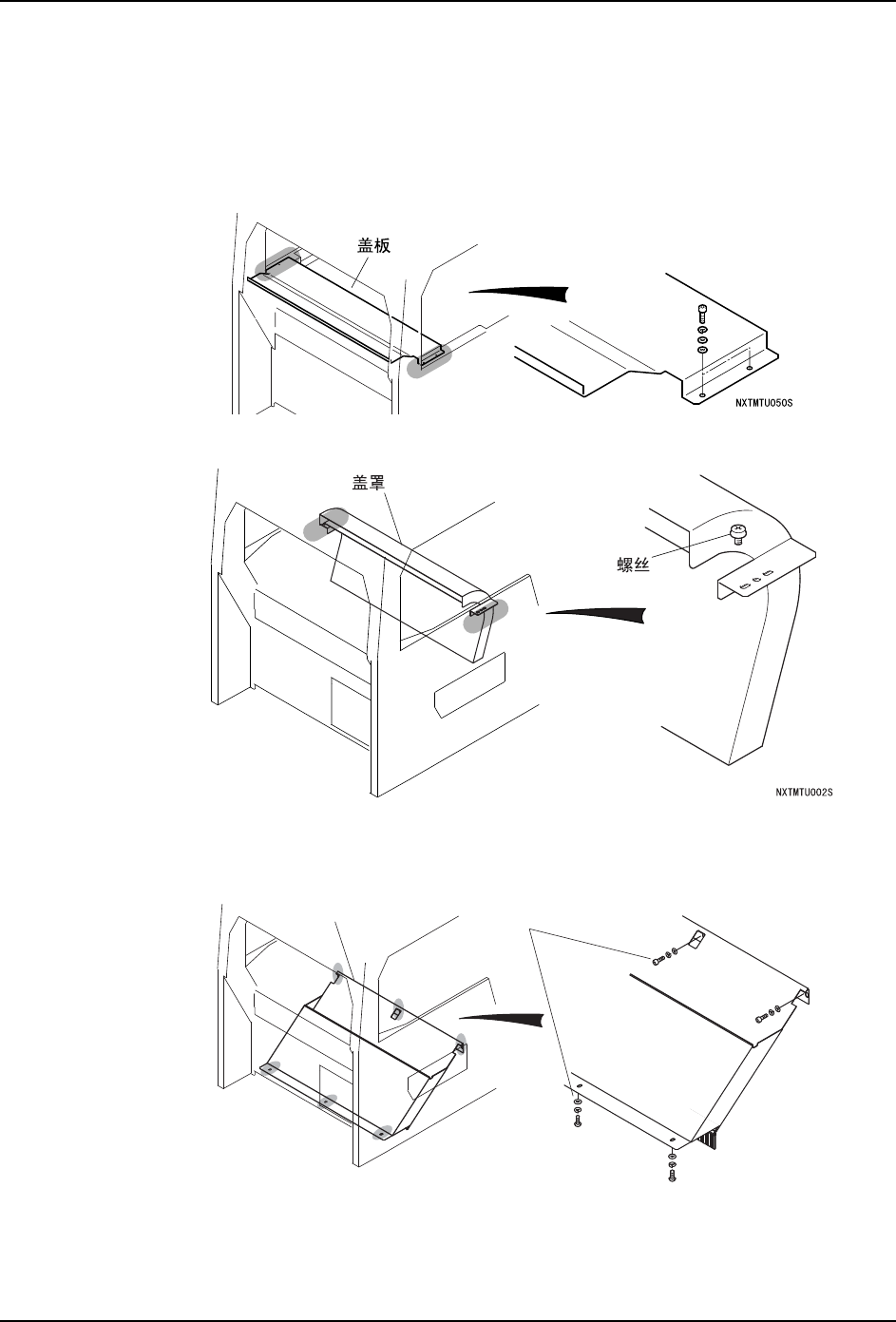 盖板

NXTMTU050S

盖罩

螺丝

NXTMTU002S