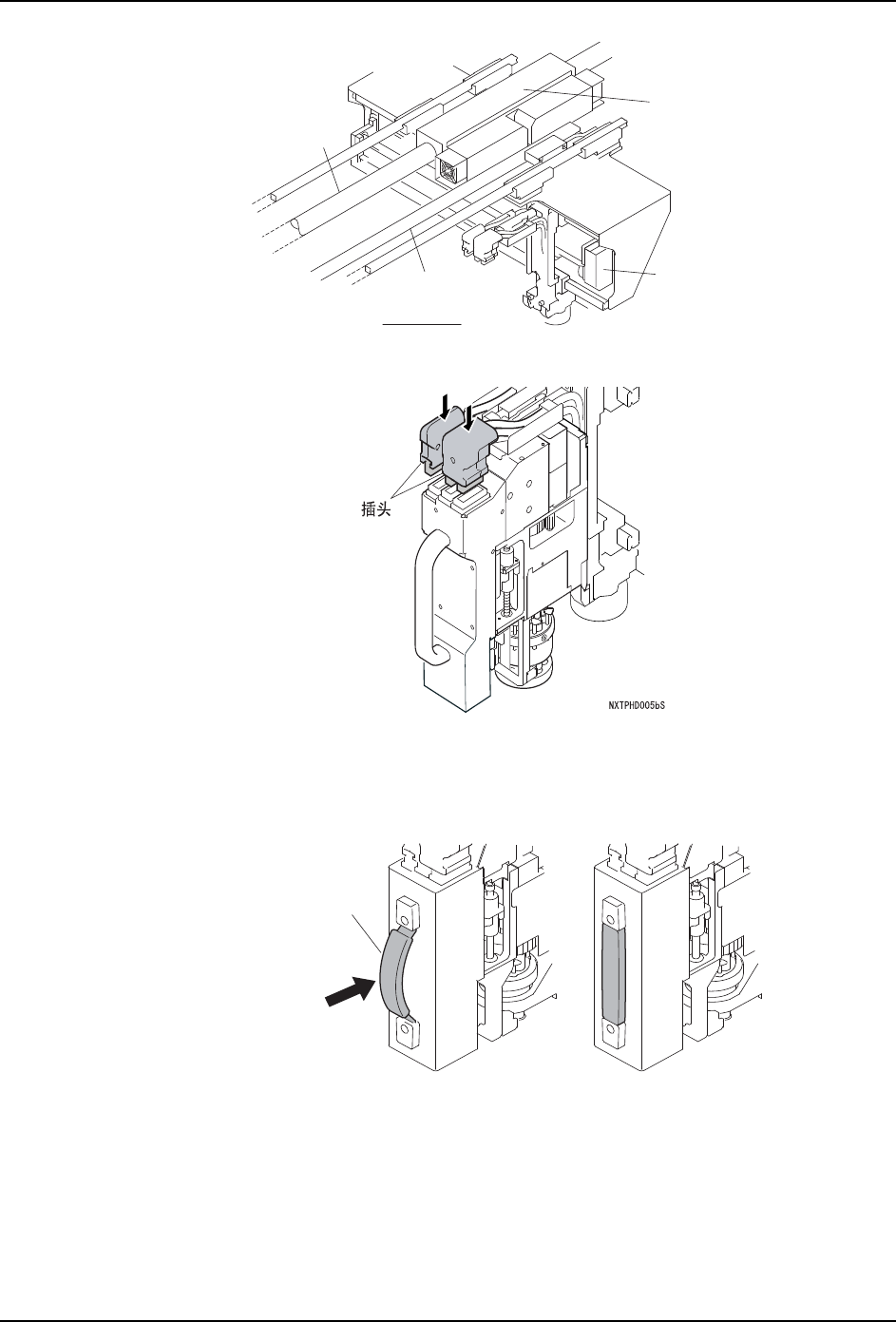 插头

NXTPHD005bS