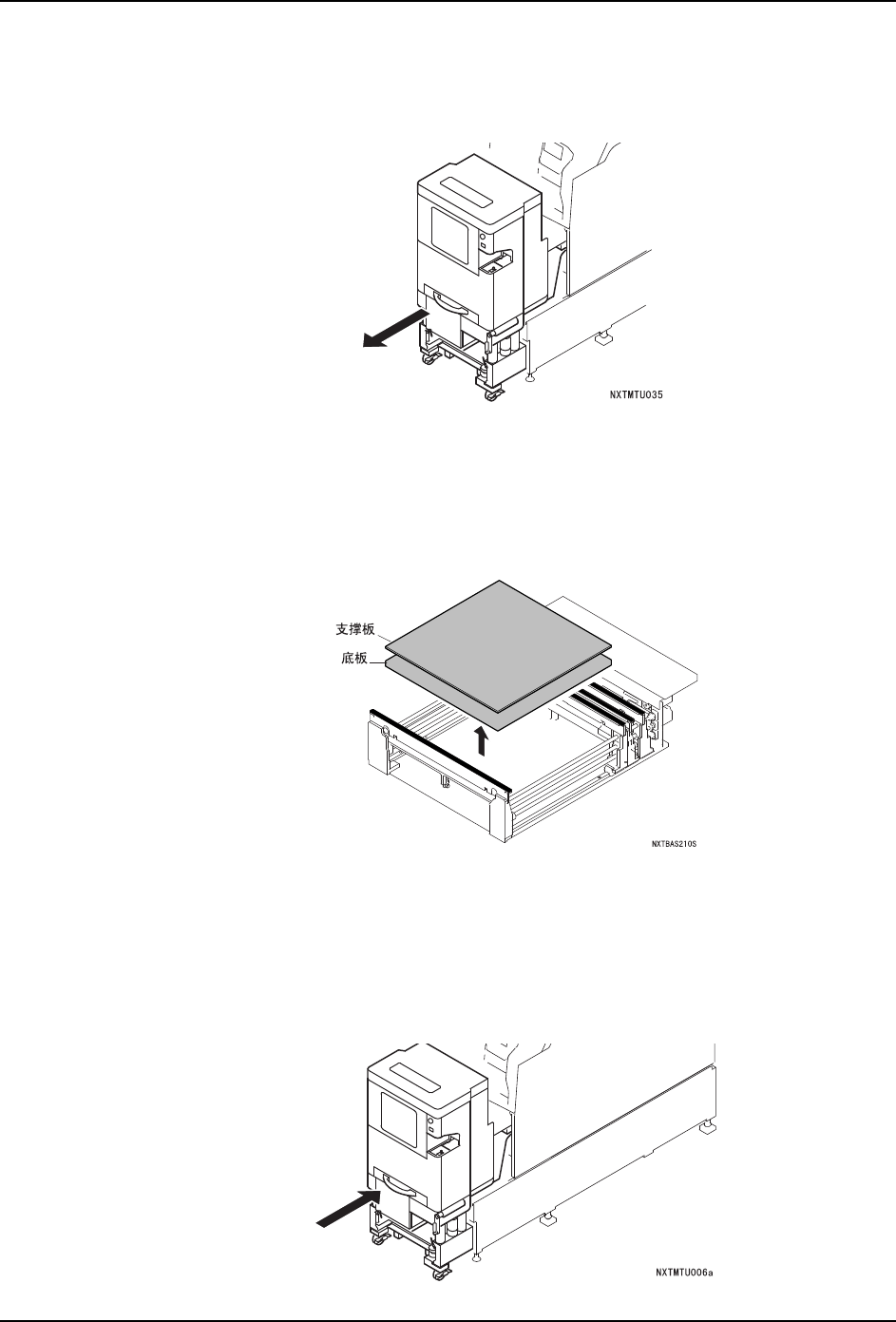 NXTMTU035

支撑板
底板

NXTBAS210S

NXTMTU006a