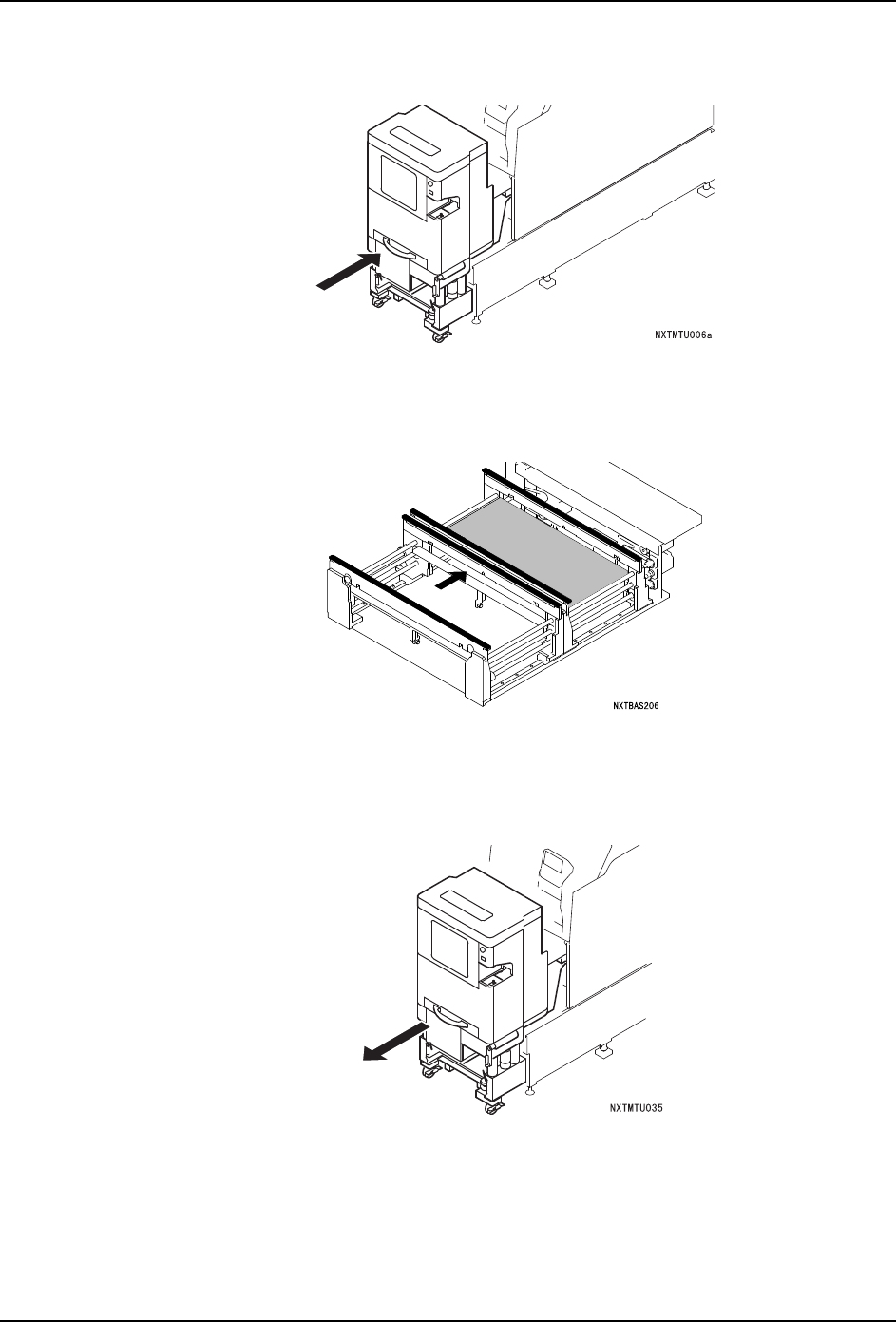 NXTMTU006a

NXTBAS206

NXTMTU035