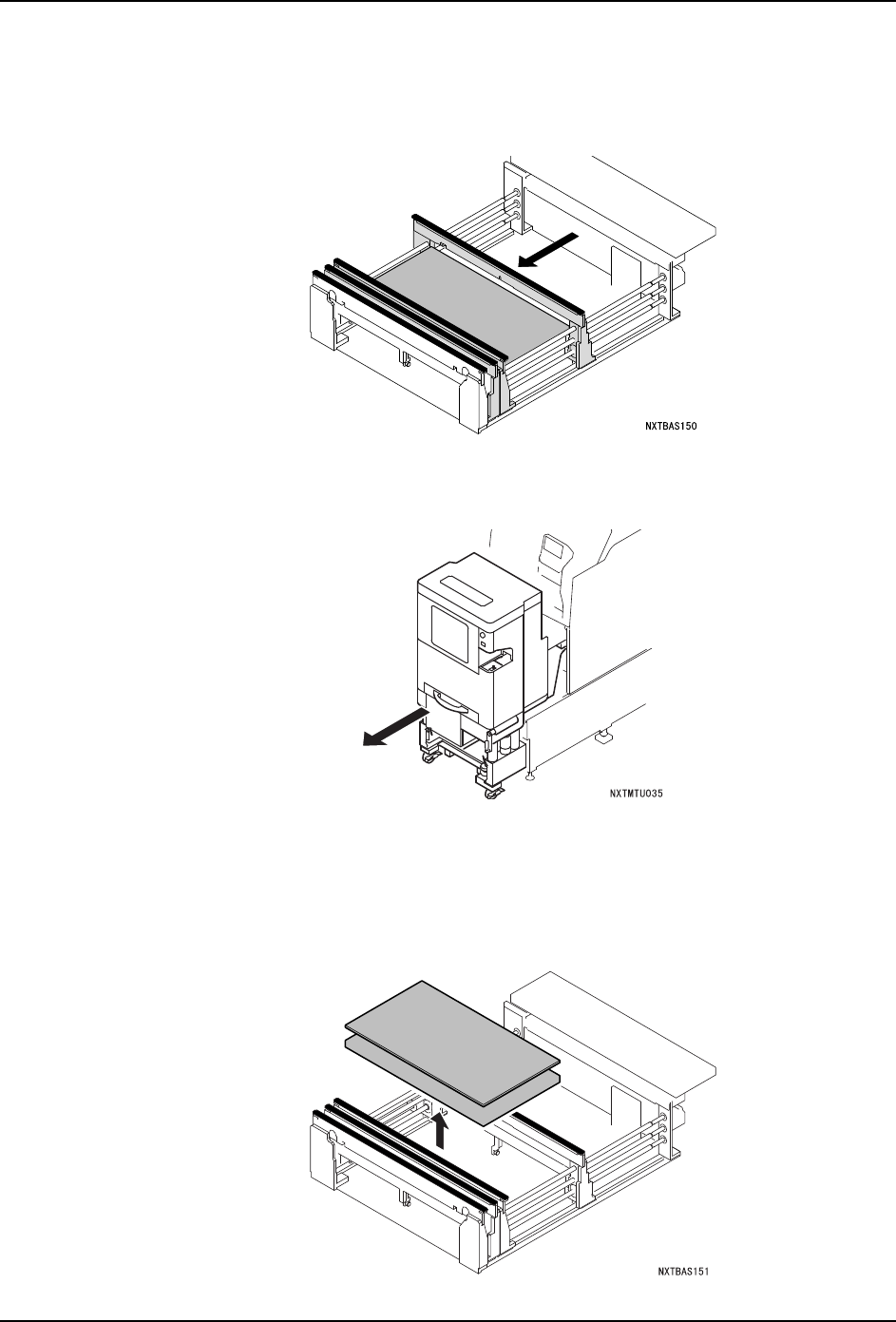 NXTBAS150

NXTMTU035

NXTBAS151