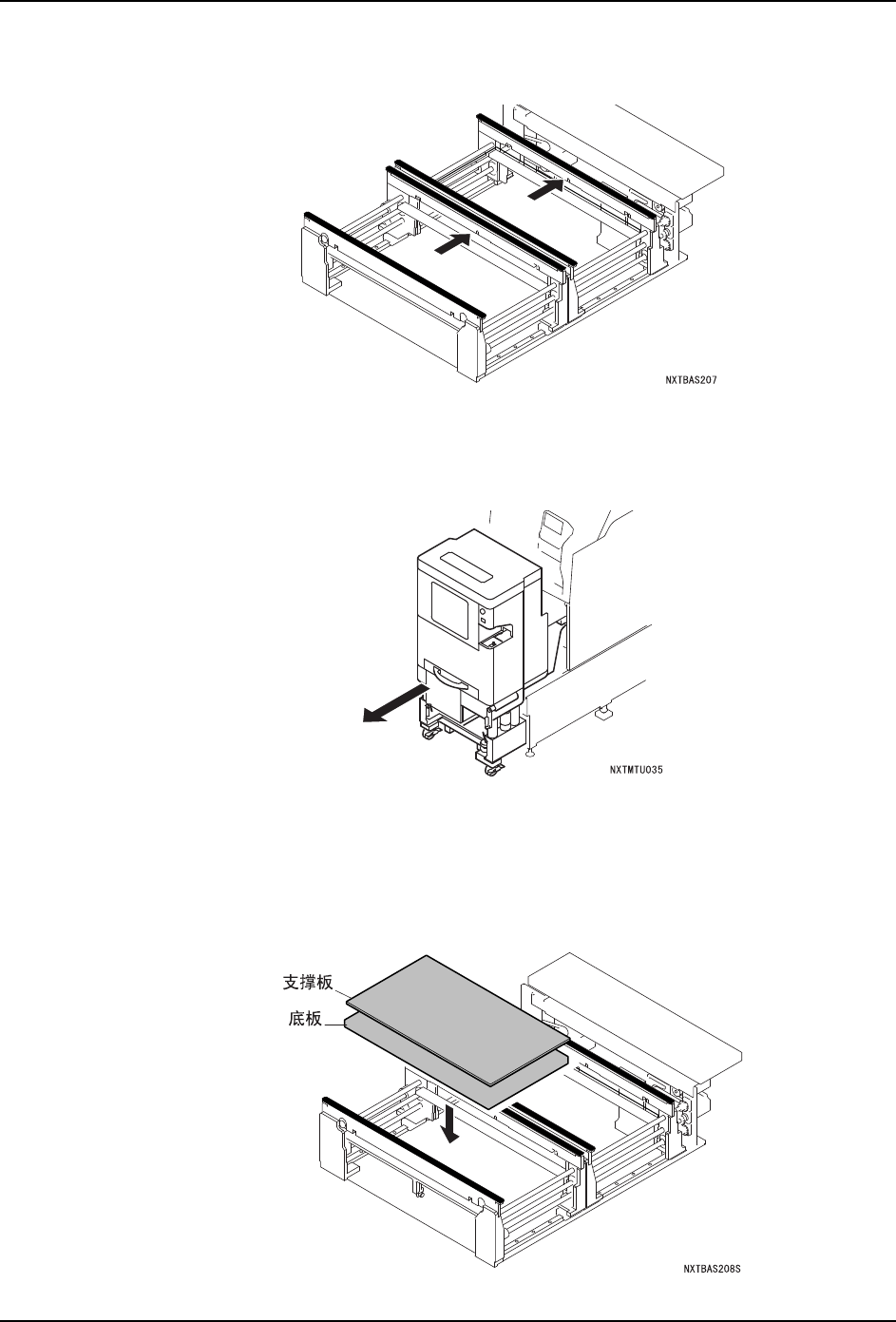 NXTBAS207

NXTMTU035

支撑板

底板

NXTBAS208S