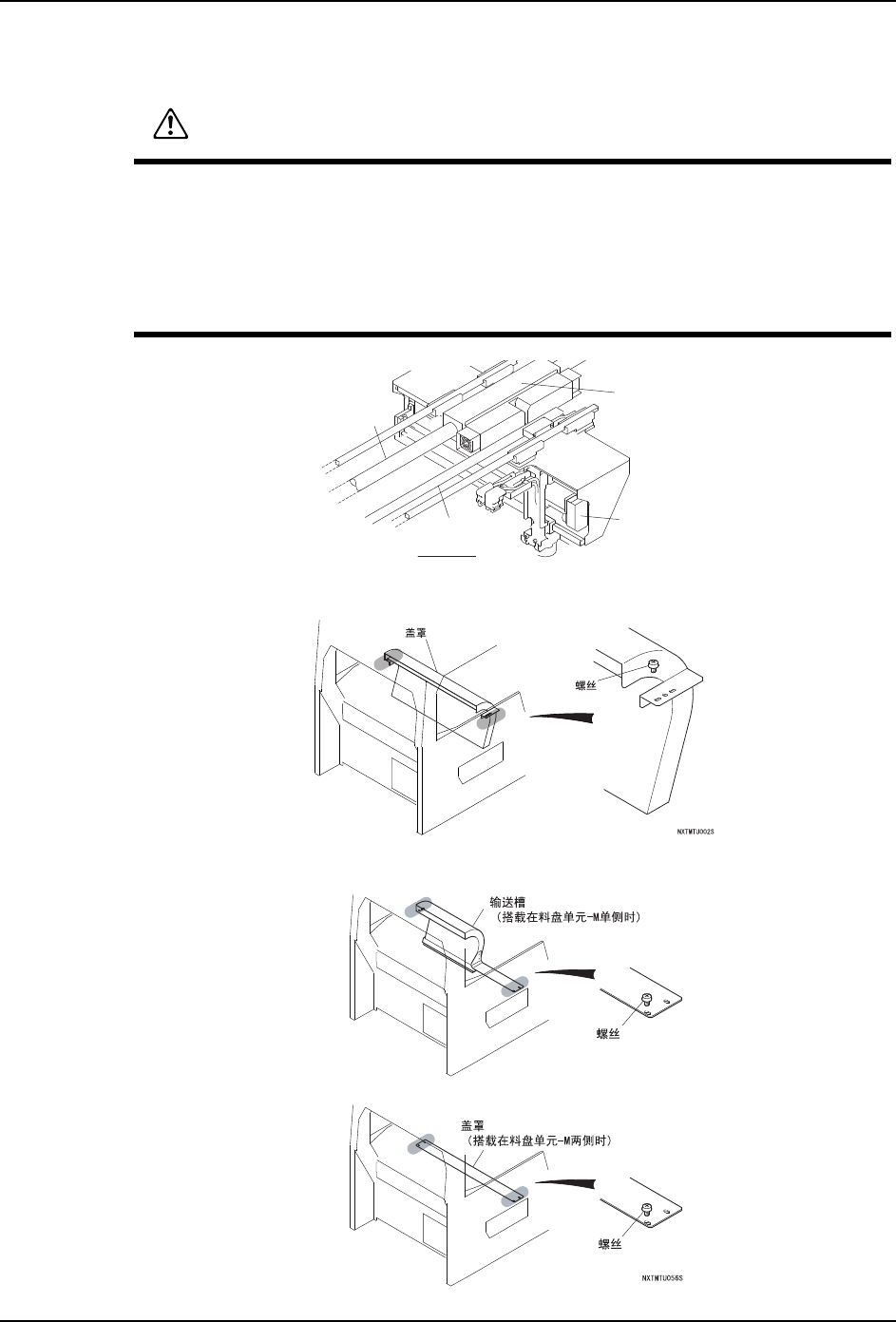 盖罩

螺丝

NXTMTU002S

输送槽
(搭载在料盘单元-M单侧时)

螺丝

盖罩
(搭载在料盘单元-M两侧时)

螺丝

NXTMTU056S