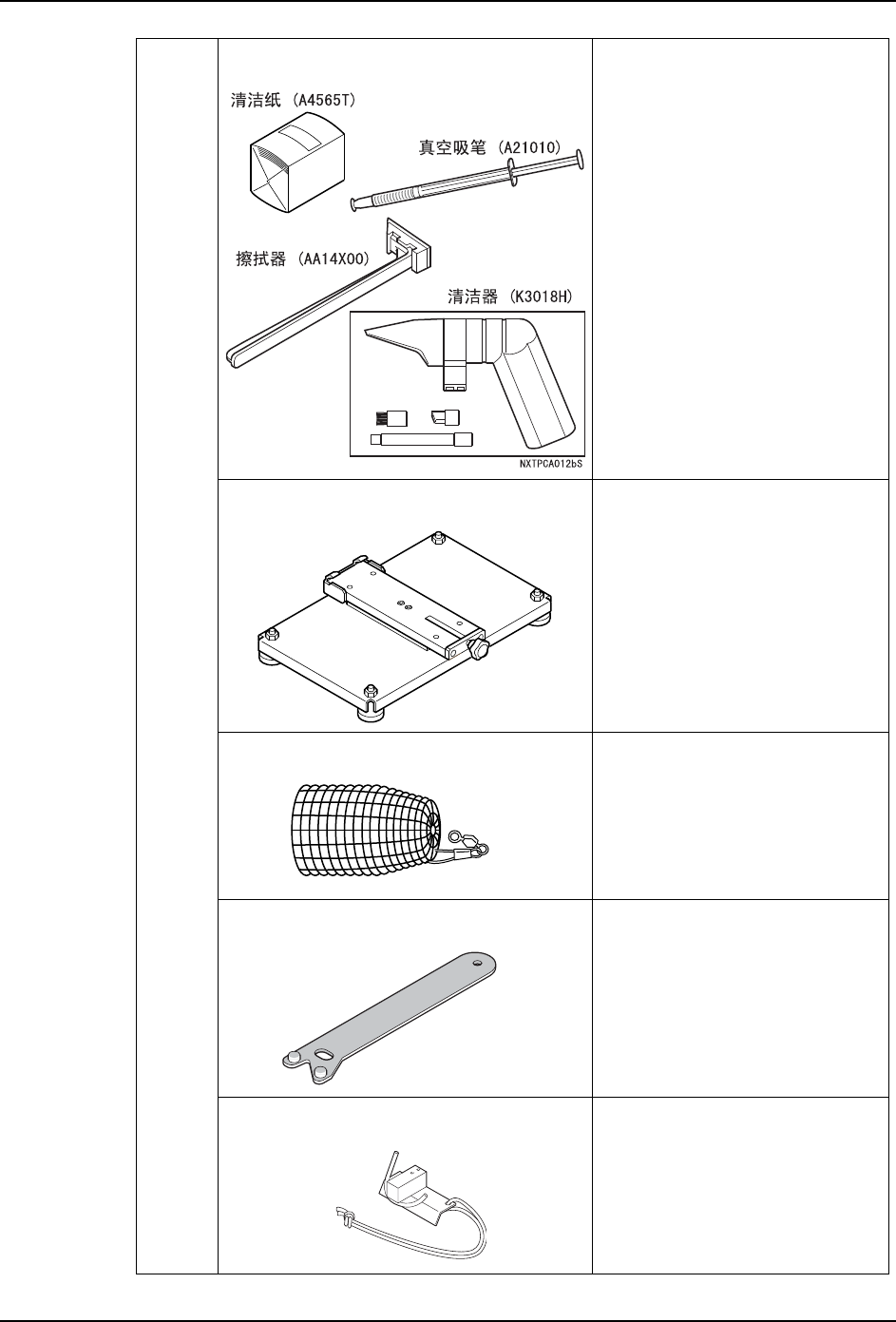 清洁纸 (A4565T)

真空吸笔 (A21010)

擦拭器 (AA14X00)

清洁器 (K3018H)

NXTPCA012bS