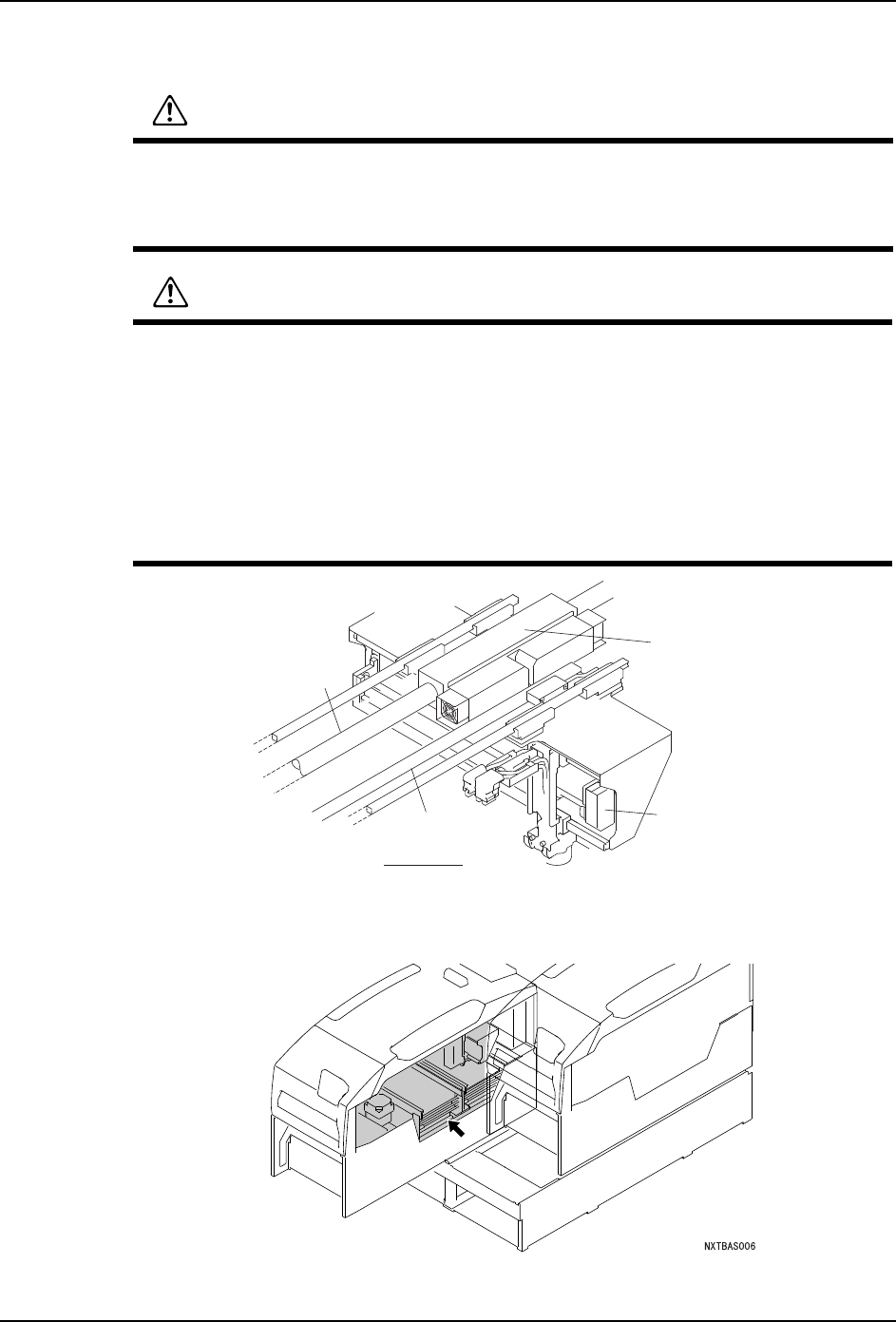 NXTBAS006