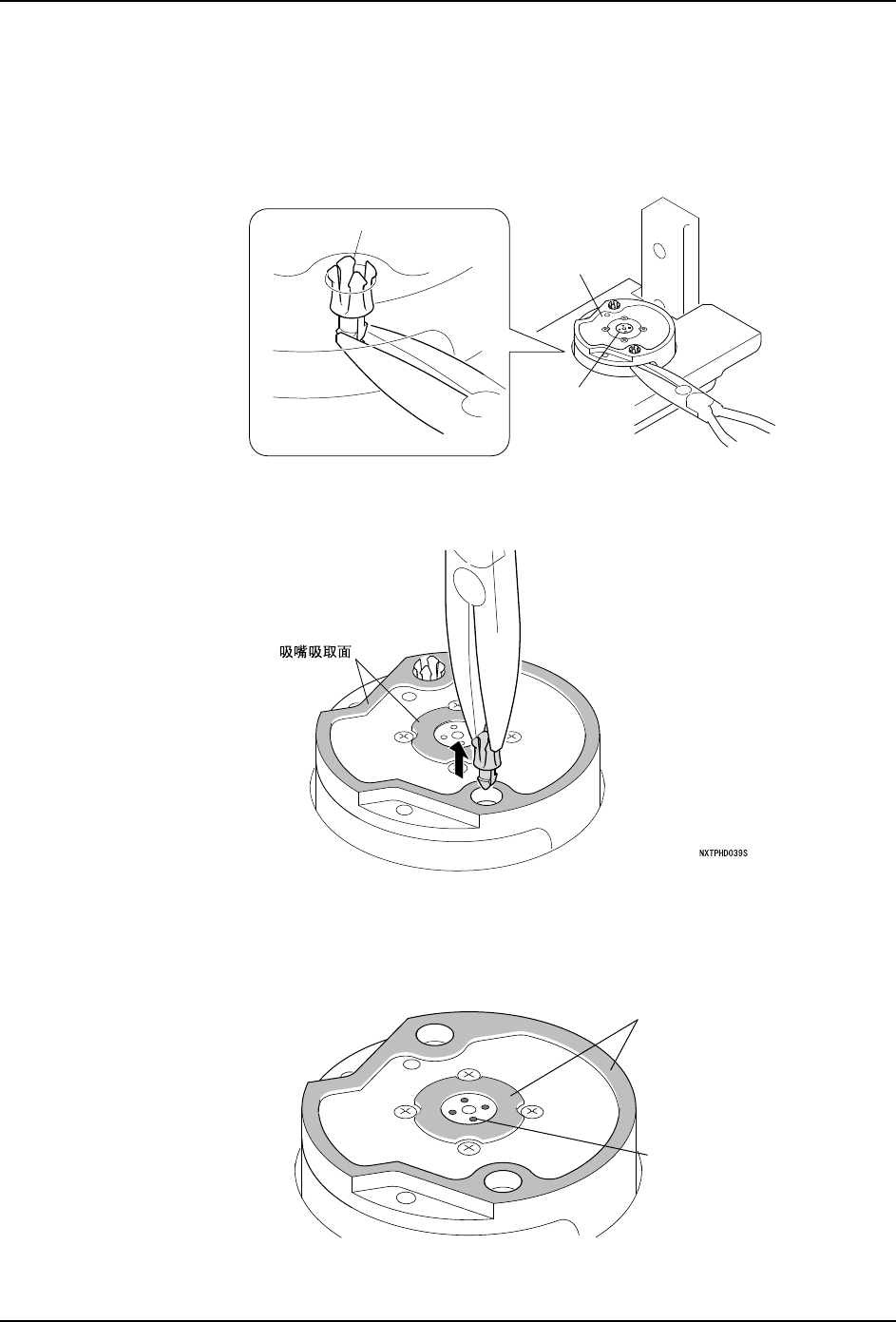 吸嘴吸取面

NXTPHD039S