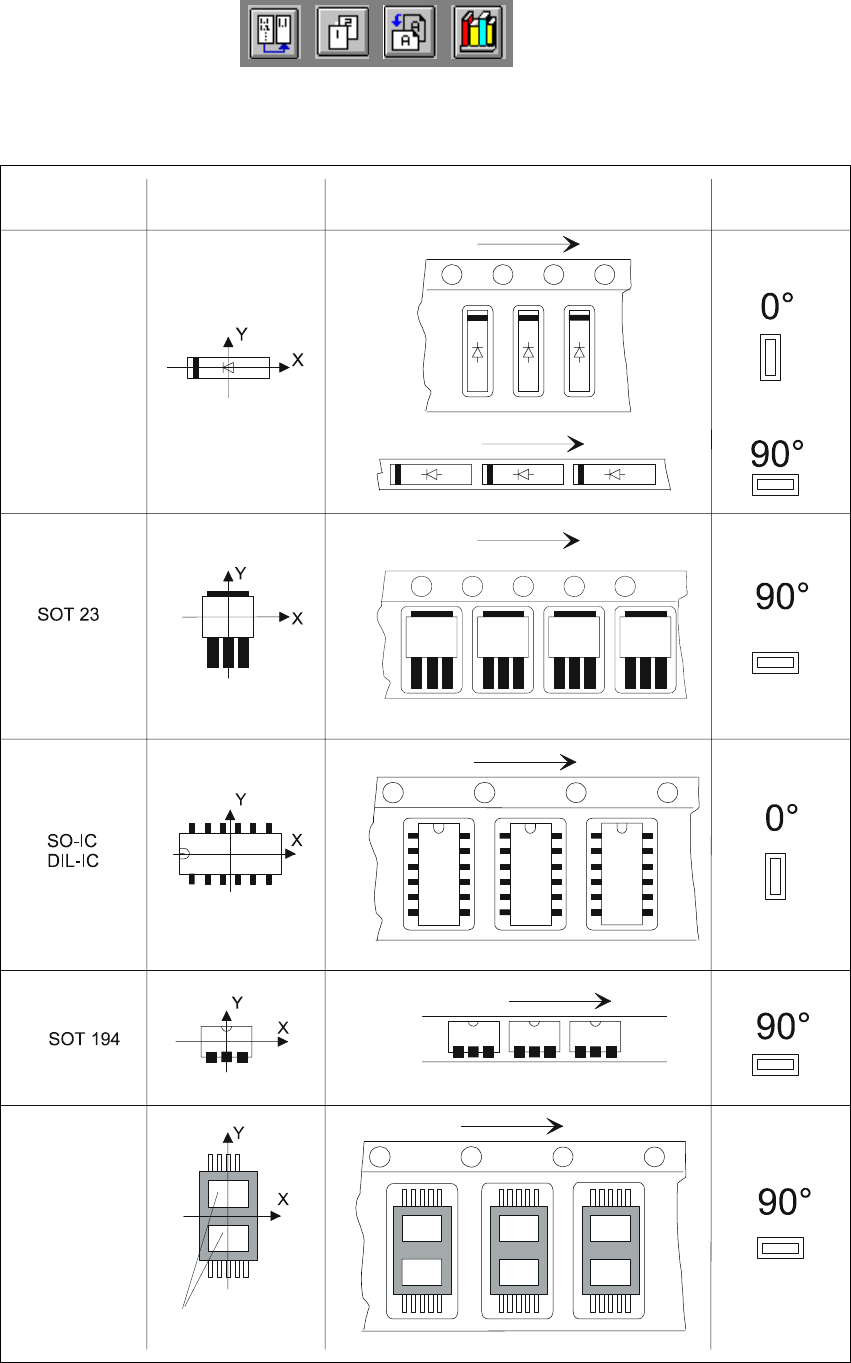 |  |  |  |  |
|---|---|---|---|
|  | Y X |  | 0° 90° |
| SOT 23 | Y X |  | 90° |
| SO-IC DIL-IC | Y X |  | 0° |
| SOT 194 | Y X |  | 90° |
|  | Y X |  | 90° |