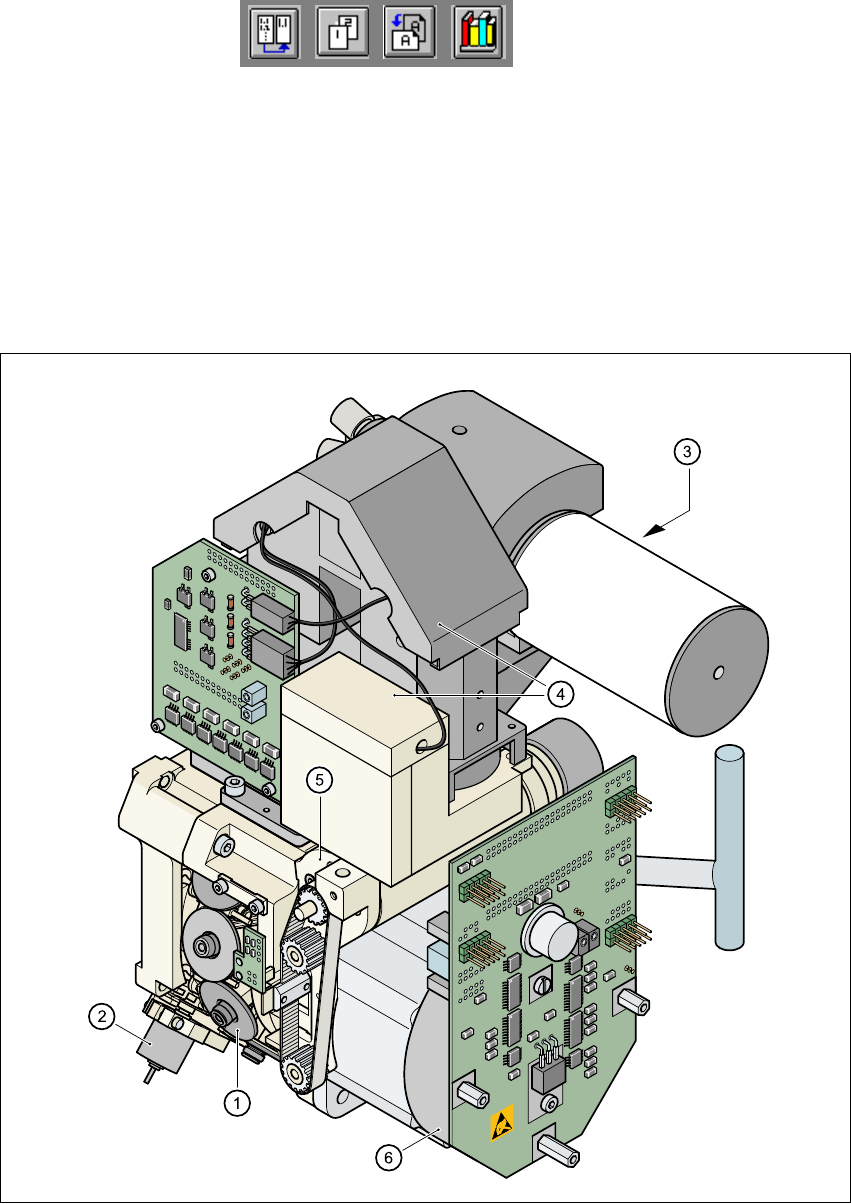 3

4

5

2

1

6