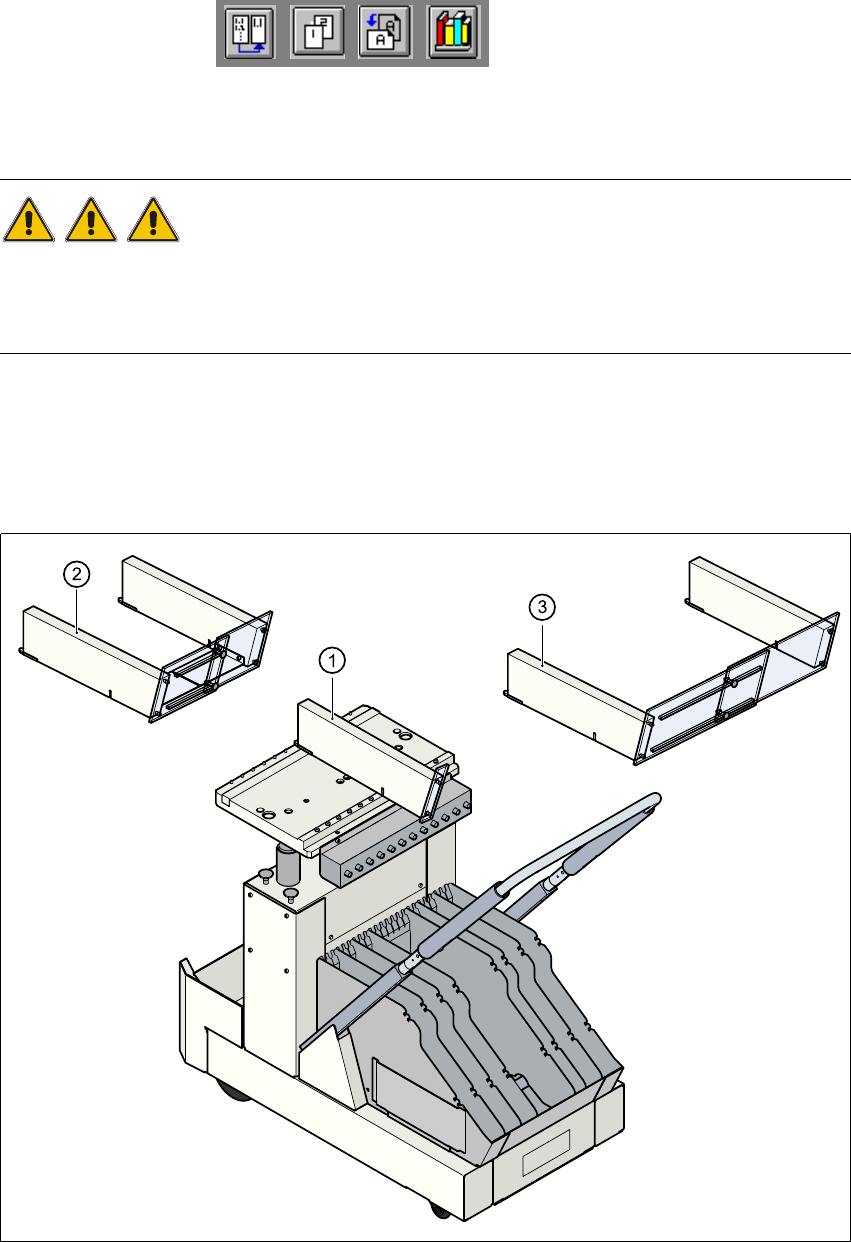 2

3

1