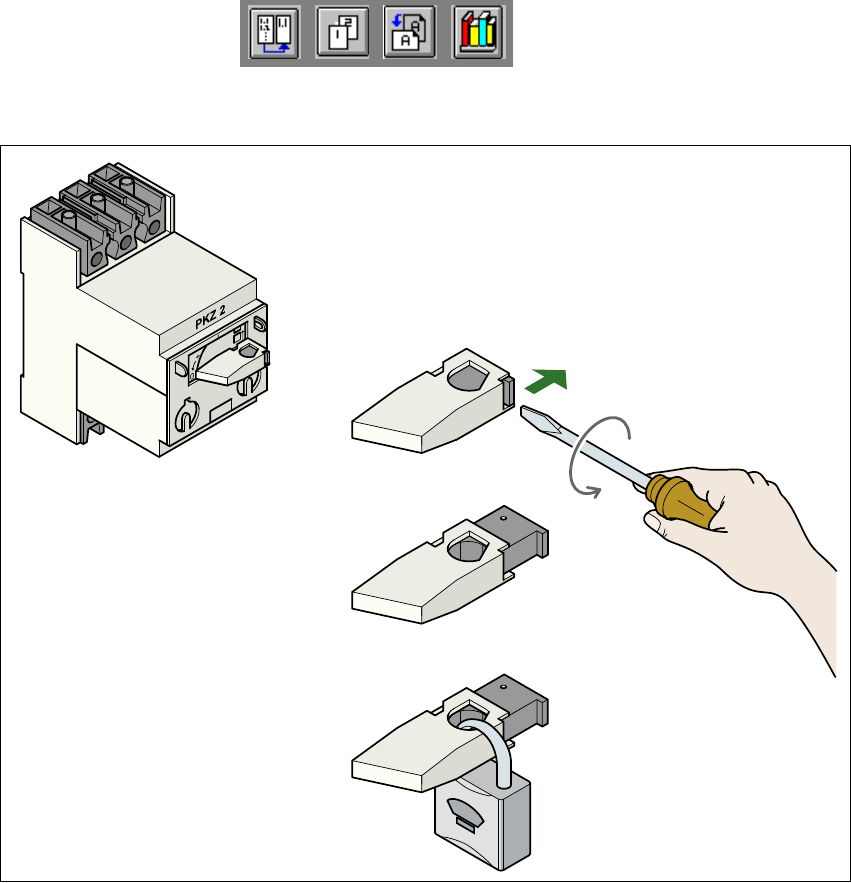 PKZ 2