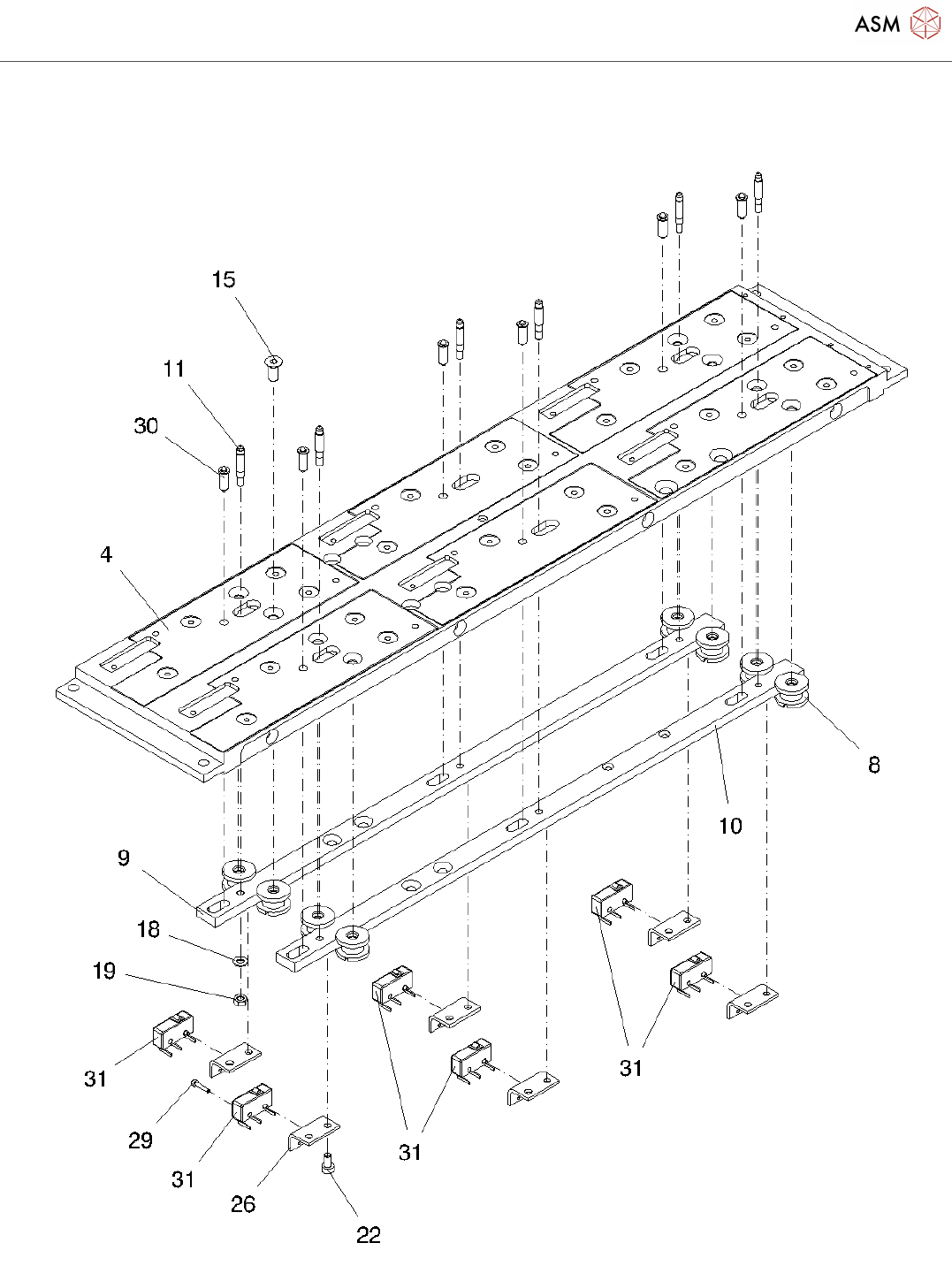 ASM

15
11
30
4
8
10
9
18
19
31
29
31
26
22
31
31