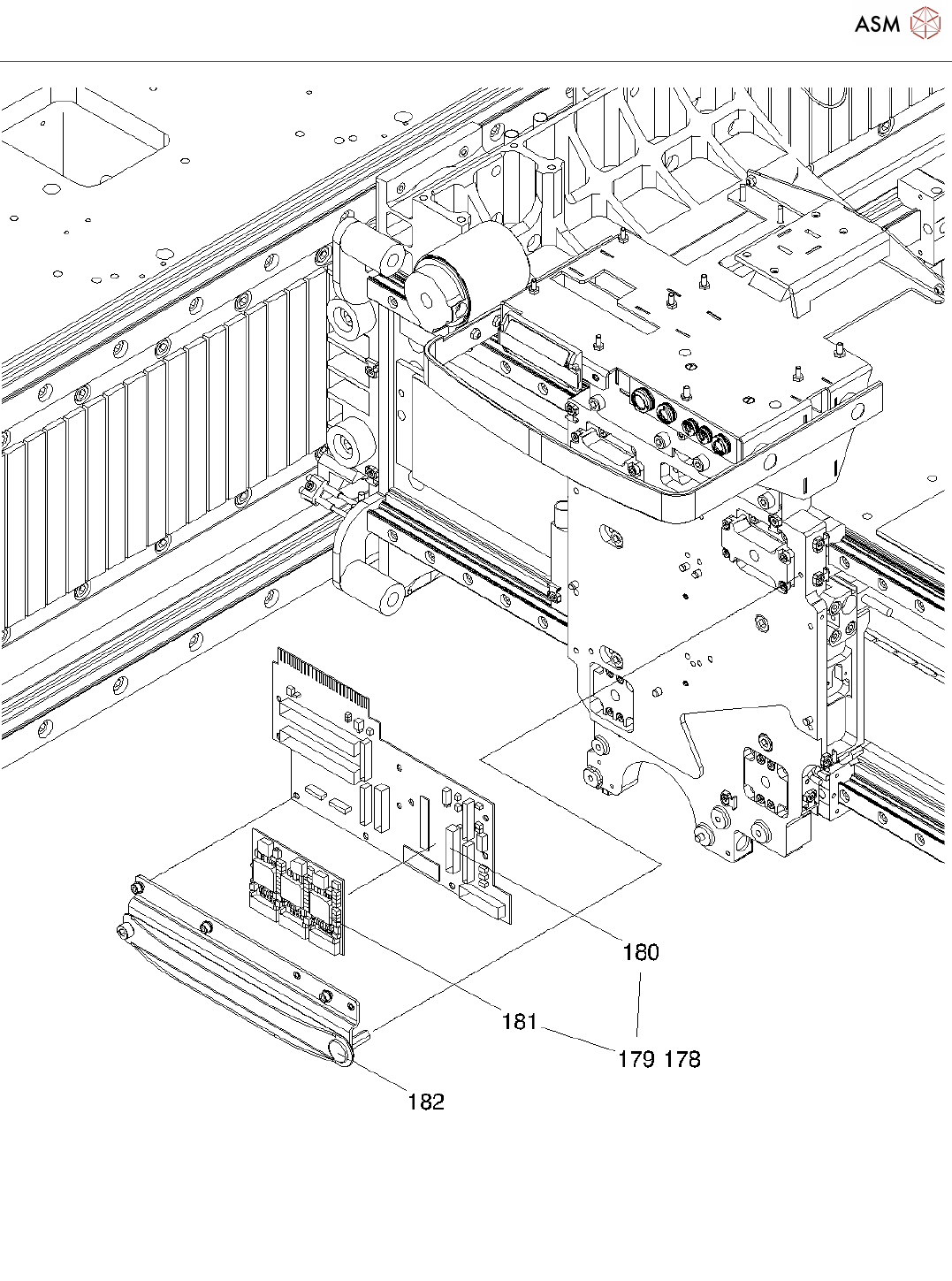 ASM

180

181

179 178

182