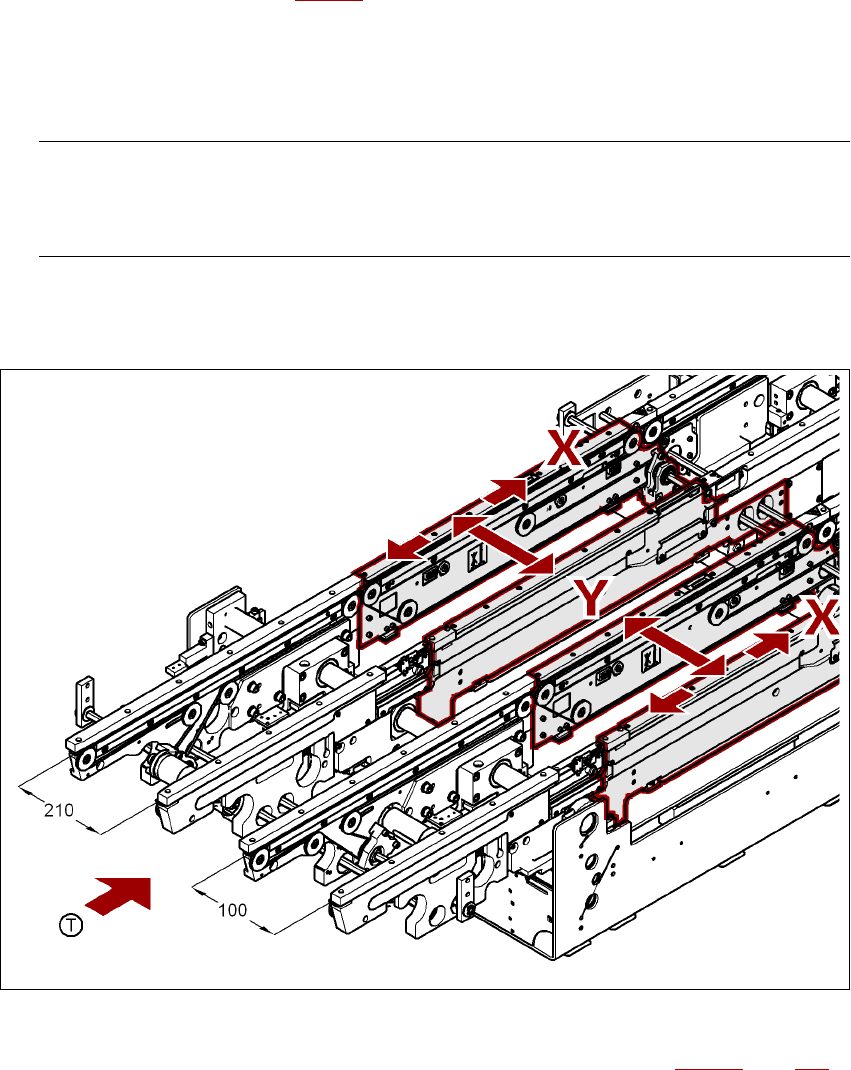 X

Y

X

210

100

T