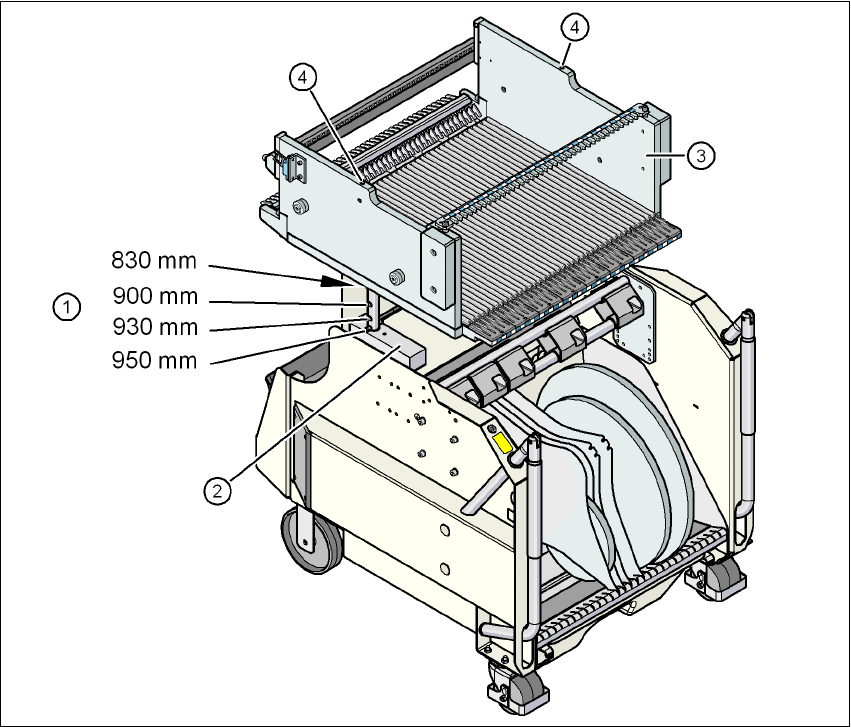 4
4
3
830 mm
1
900 mm
930 mm
950 mm
2