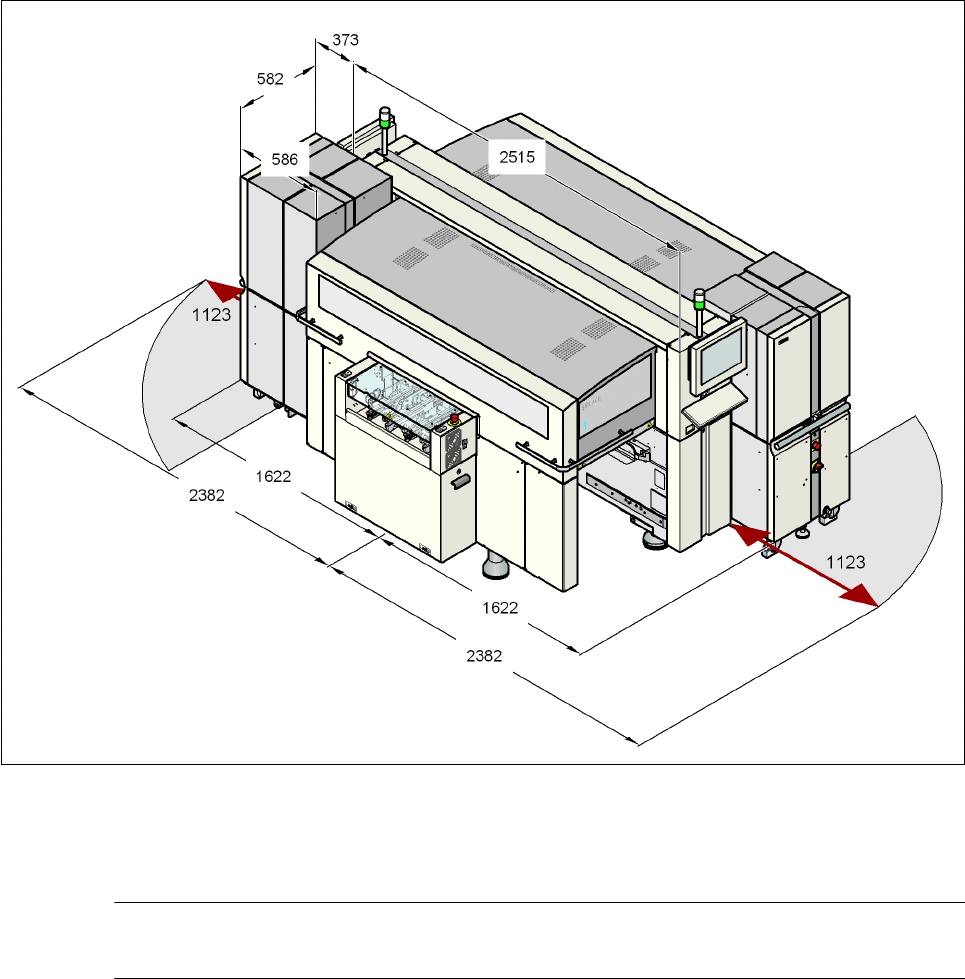 373
582
586
2515
1123
1622
2382
1622
2382
1123