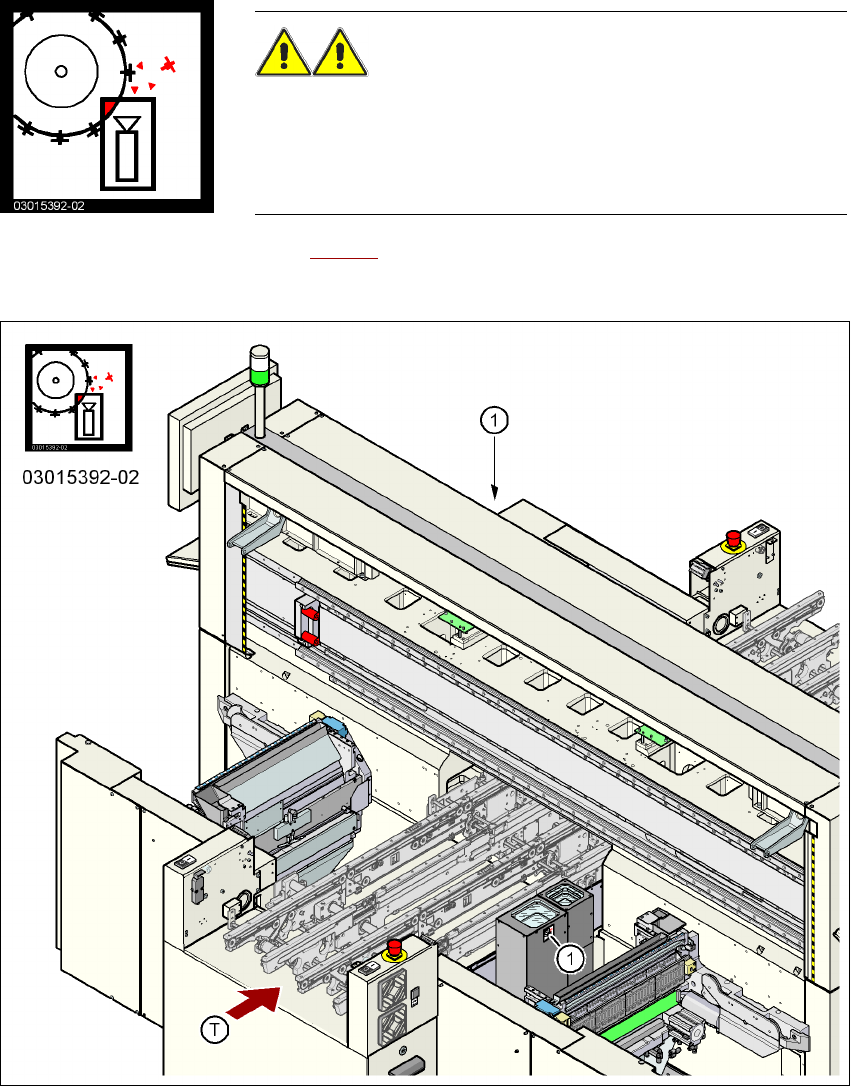 03015392-02

03015392-02

03015392-02

1

1

T