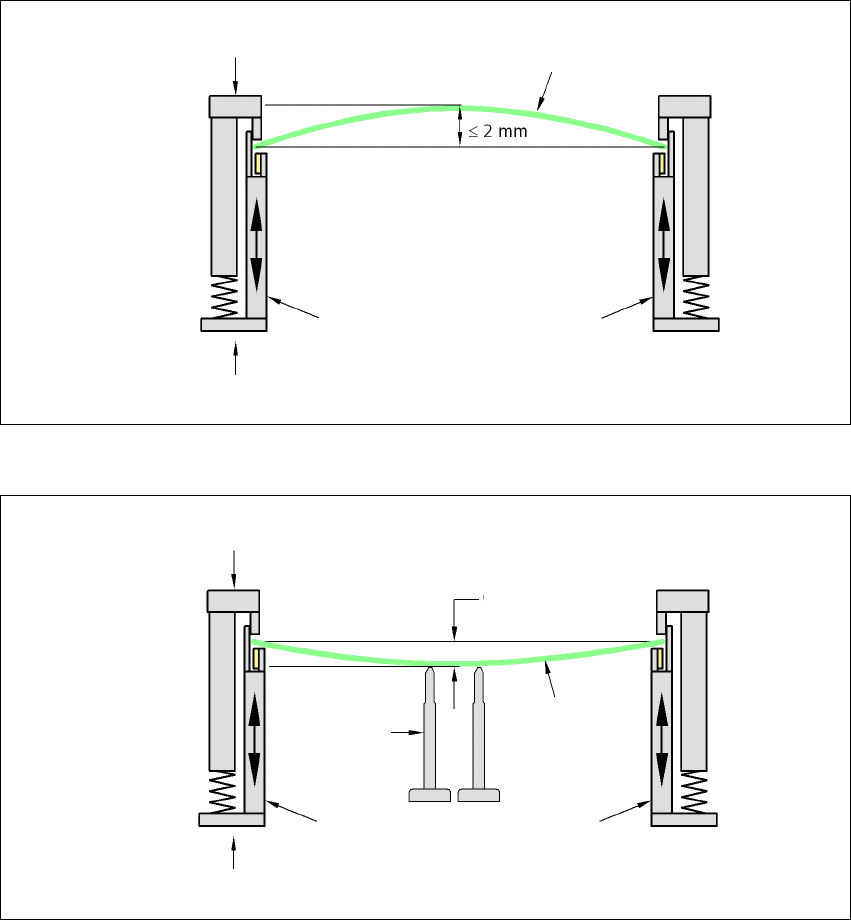 $\leq 2$ mm