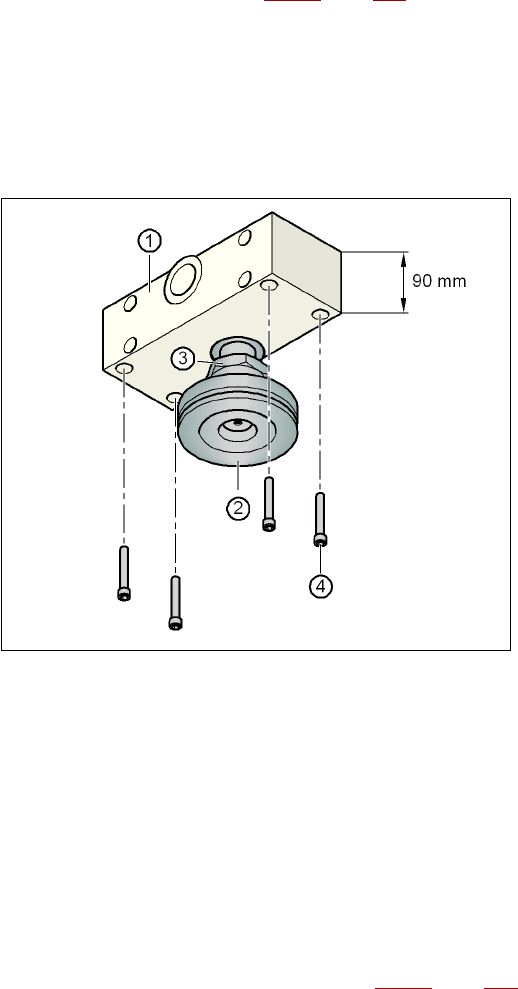 1

90 mm

3

2

4